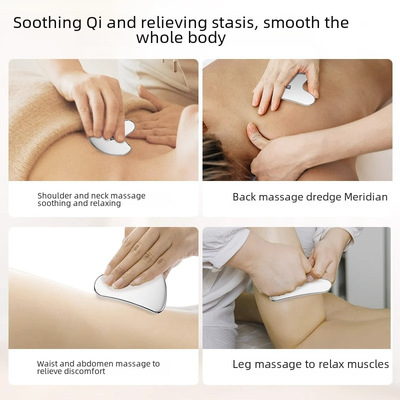 Soothing Qi and relieving stasis, smooth the whole body

Shoulder and neck massage soothing and relaxing

Back massage dredge Meridian

Waist and abdomen massage to relieve discomfort

Leg massage to relax muscles