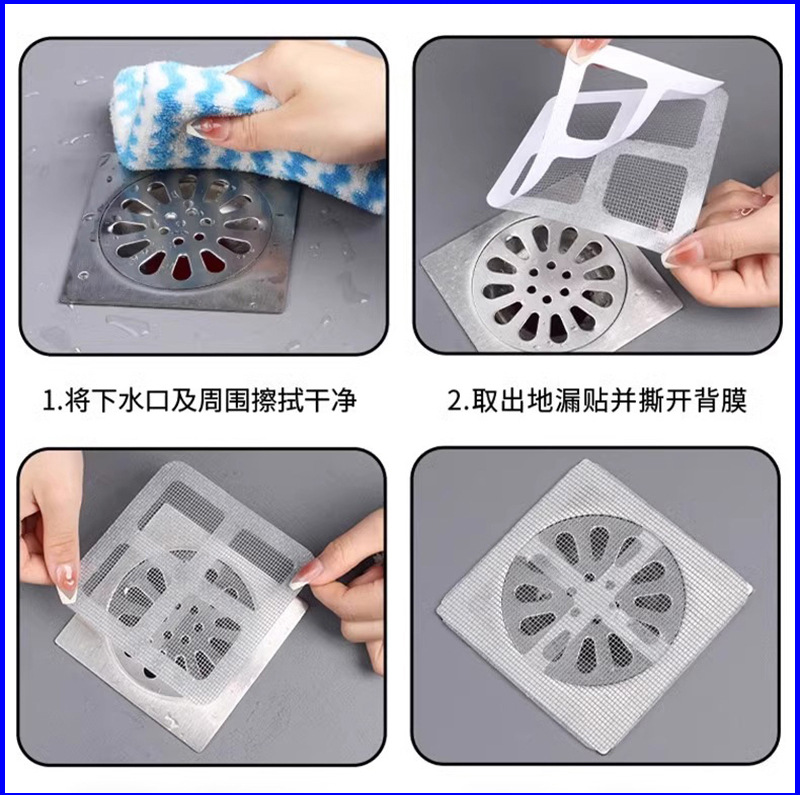 1.将下水口及周围擦拭干净

2.取出地漏贴并撕开背膜