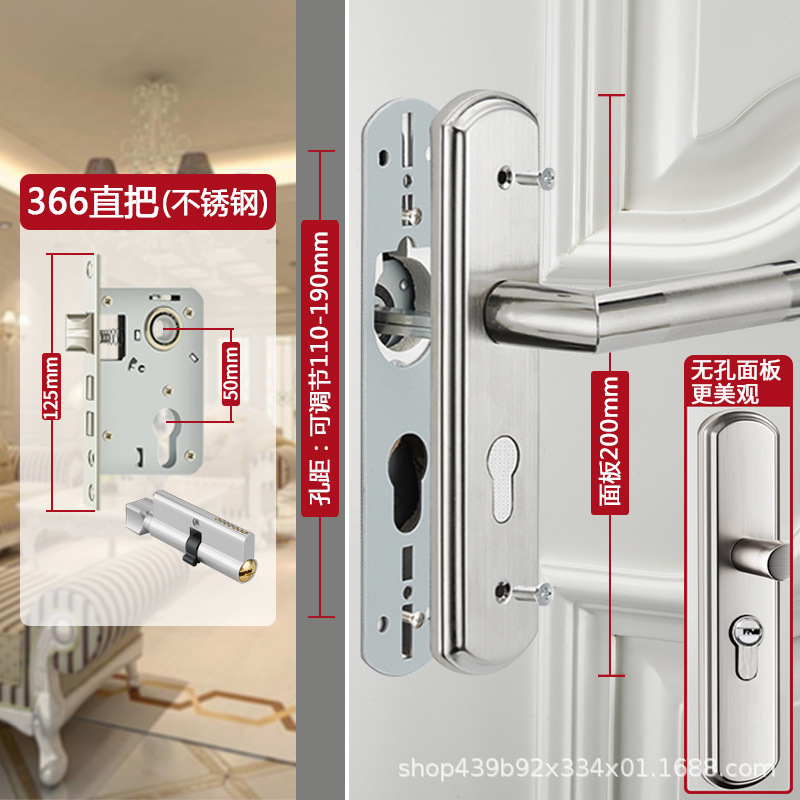 366直把(不锈钢)

125mm

50mm

孔距：可调节110-190mm

面板200mm

无孔面板
更美观

shop439b92x334x01.1688.com