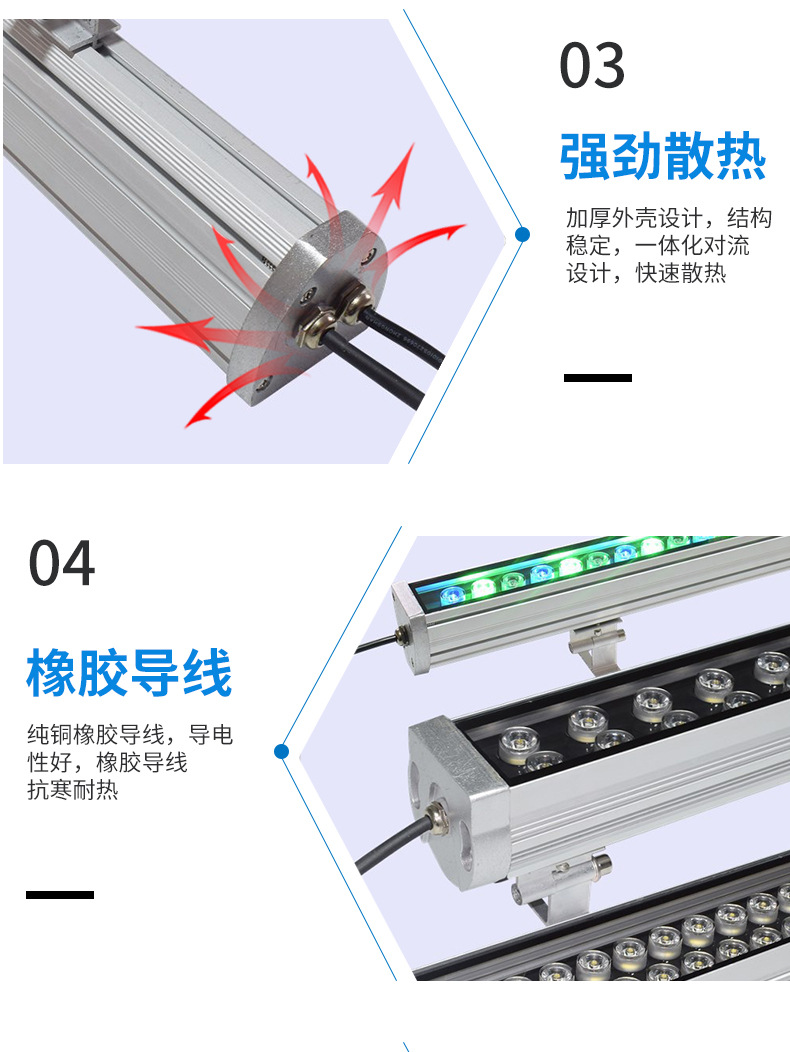 03

强劲散热

加厚外壳设计，结构稳定，一体化对流设计，快速散热

04

橡胶导线

纯铜橡胶导线，导电性好，橡胶导线抗寒耐热