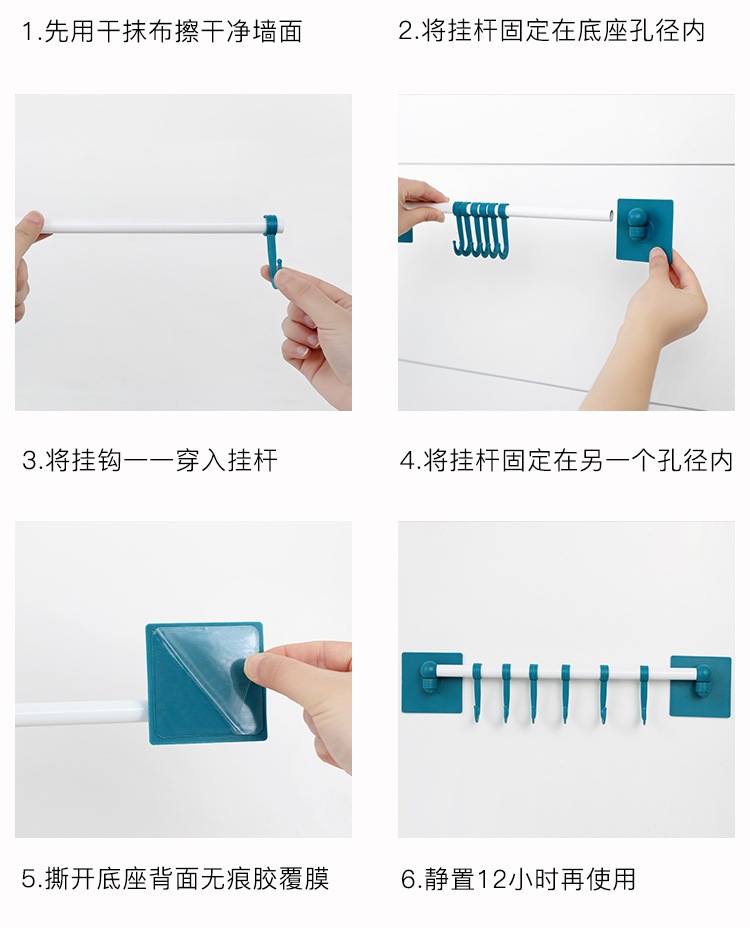 1.先用干抹布擦干净墙面

2.将挂杆固定在底座孔径内

3.将挂钩一一穿入挂杆

4.将挂杆固定在另一个孔径内

5.撕开底座背面无痕胶覆膜

6.静置12小时再使用