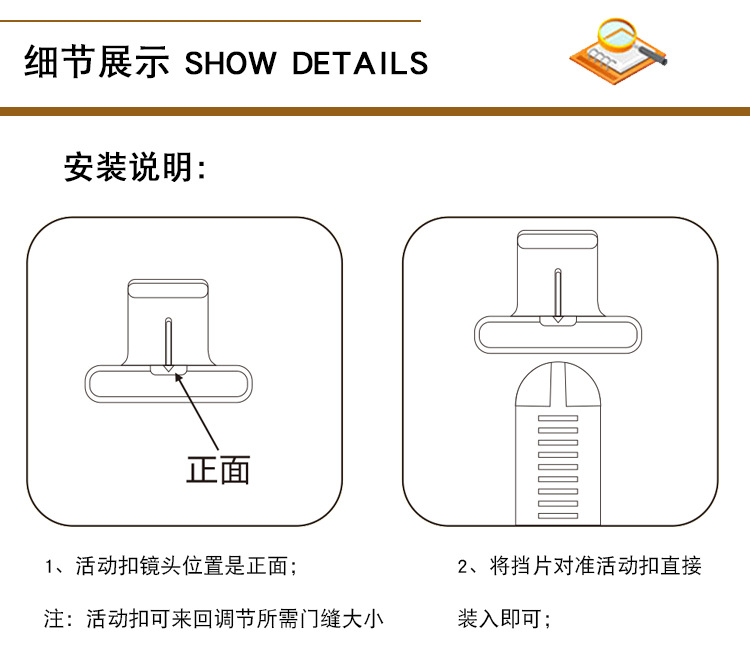 细节展示 SHOW DETAILS

安装说明:

正面

1、活动扣镜头位置是正面;

注:活动扣可来回调节所需门缝大小

2、将挡片对准活动扣直接装入即可;