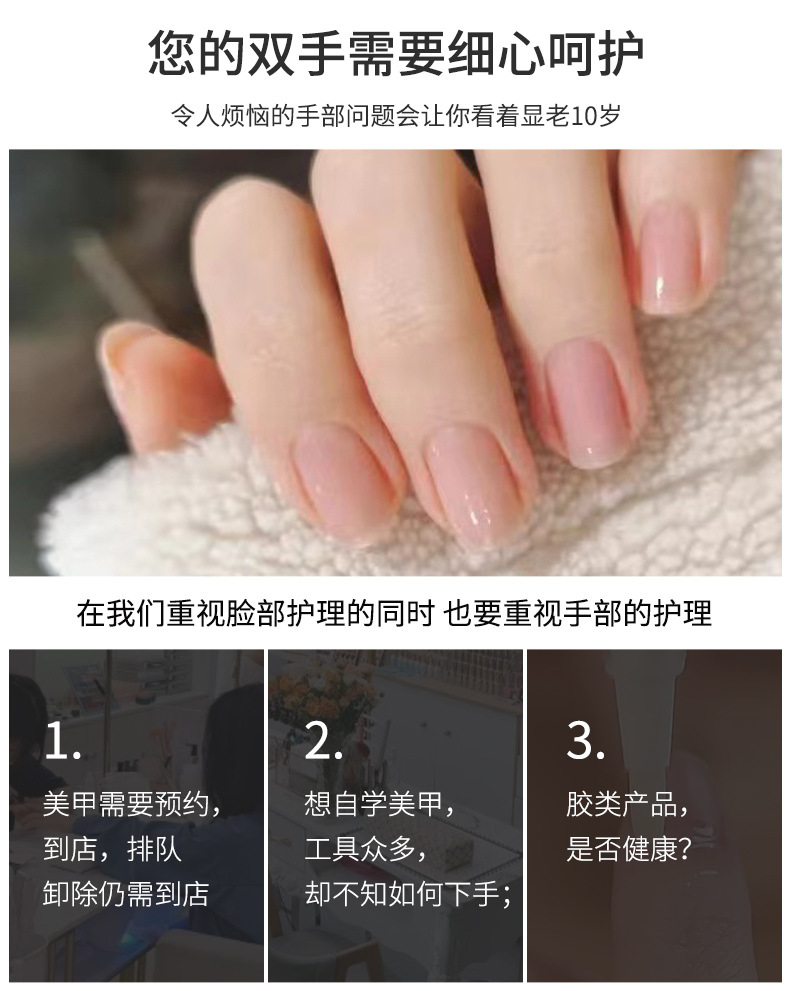 您的双手需要细心呵护

令人烦恼的手部问题会让你看着显老10岁

在我们重视脸部护理的同时 也要重视手部的护理

1.

美甲需要预约，
到店，排队
卸除仍需到店

2.

想自学美甲，
工具众多，
却不知如何下手；

3.

胶类产品，
是否健康？