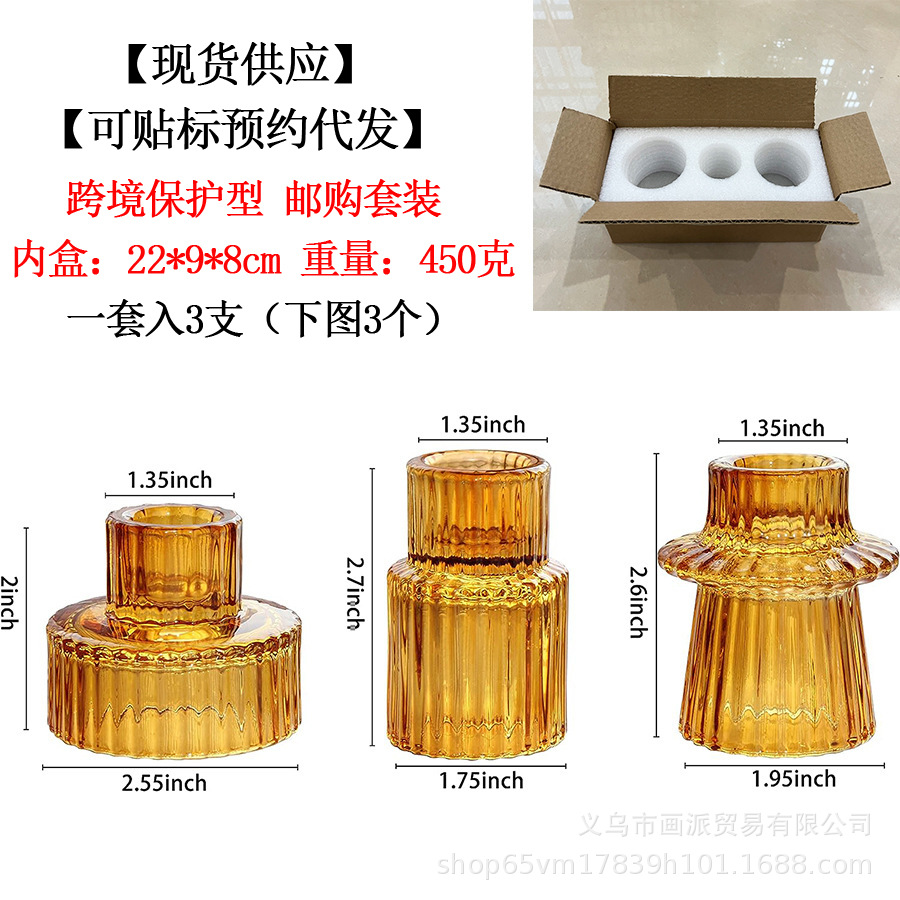 【现货供应】
【可贴标预约代发】
跨境保护型 邮购套装
内盒：22*9*8cm 重量：450克
一套入3支（下图3个）

1.35inch
2inch
2.55inch

1.35inch
2.7inch
1.75inch

1.35inch
2.6inch
1.95inch

义乌市画派贸易有限公司
shop65vm17839h101.1688.com