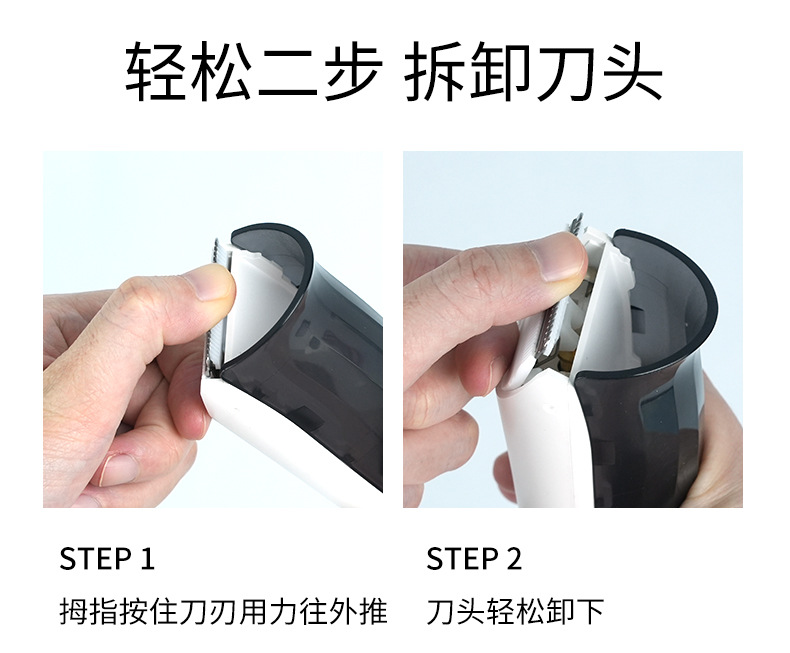 轻松二步 拆卸刀头

STEP 1
拇指按住刀刃用力往外推

STEP 2
刀头轻松卸下