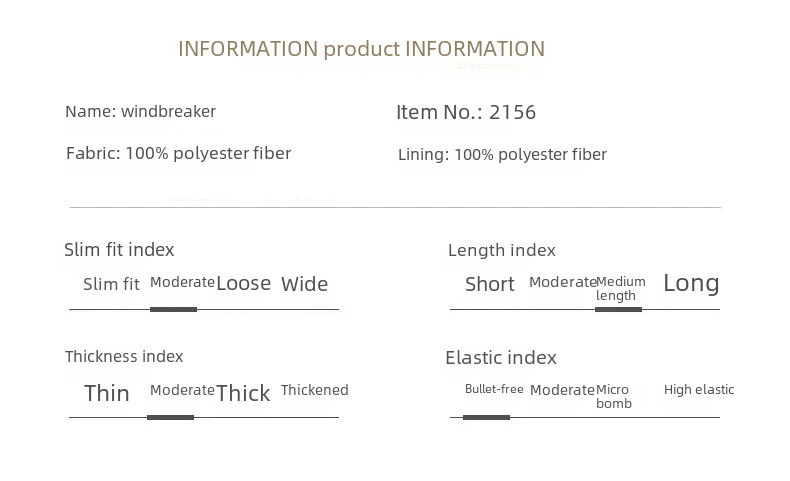 INFORMATION product INFORMATION

Name: windbreaker

Item No.: 2156

Fabric: 100% polyester fiber

Lining: 100% polyester fiber

Slim fit index

Slim fit Moderate Loose Wide

Length index

Short Moderate Medium length Long

Thickness index

Thin Moderate Thick Thickened

Elastic index

Bullet-free Moderate Micro bomb High elastic