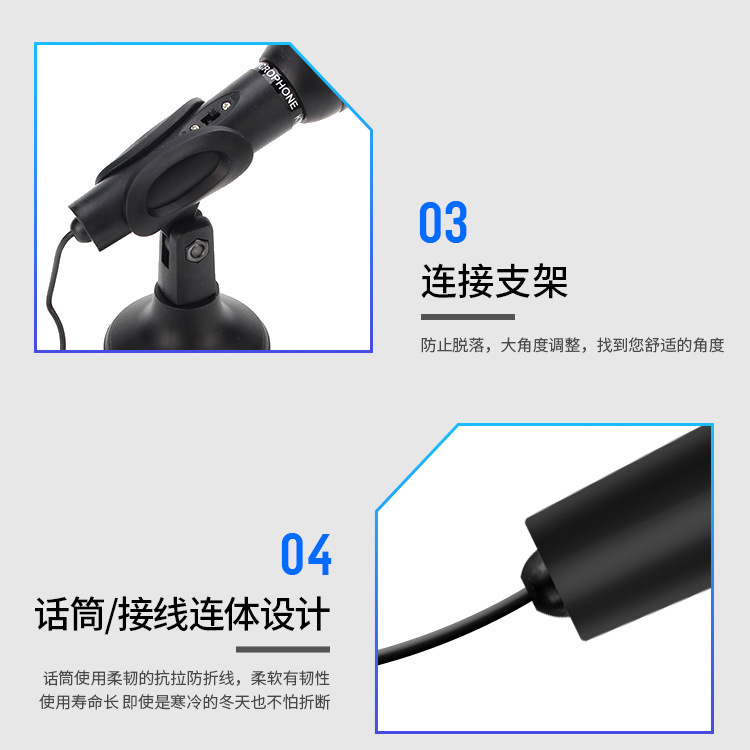 CROPHONE

03

连接支架

防止脱落，大角度调整，找到您舒适的角度

04

话筒/接线连体设计

话筒使用柔韧的抗拉防折线，柔软有韧性
使用寿命长 即使是寒冷的冬天也不怕折断