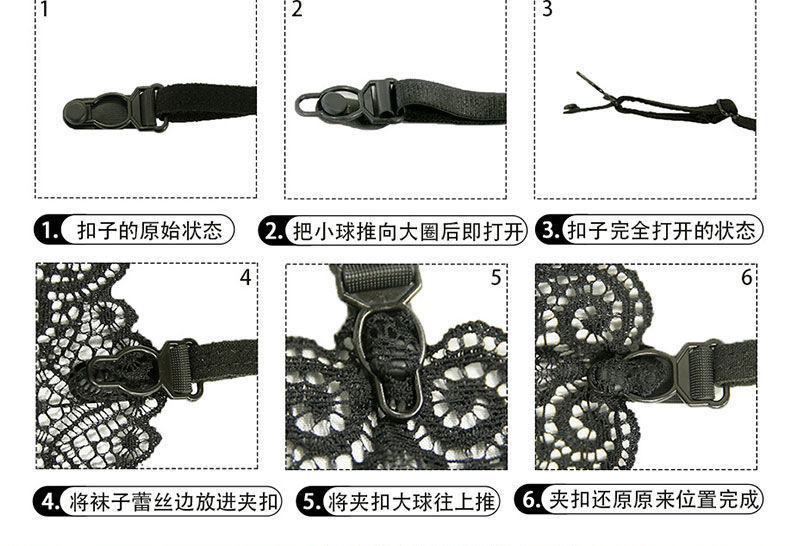 1

2

3

1. 扣子的原始状态

2. 把小球推向大圈后即打开

3. 扣子完全打开的状态

4

5

6

4. 将袜子蕾丝边放进夹扣

5. 将夹扣大球往上推

6. 夹扣还原原来位置完成