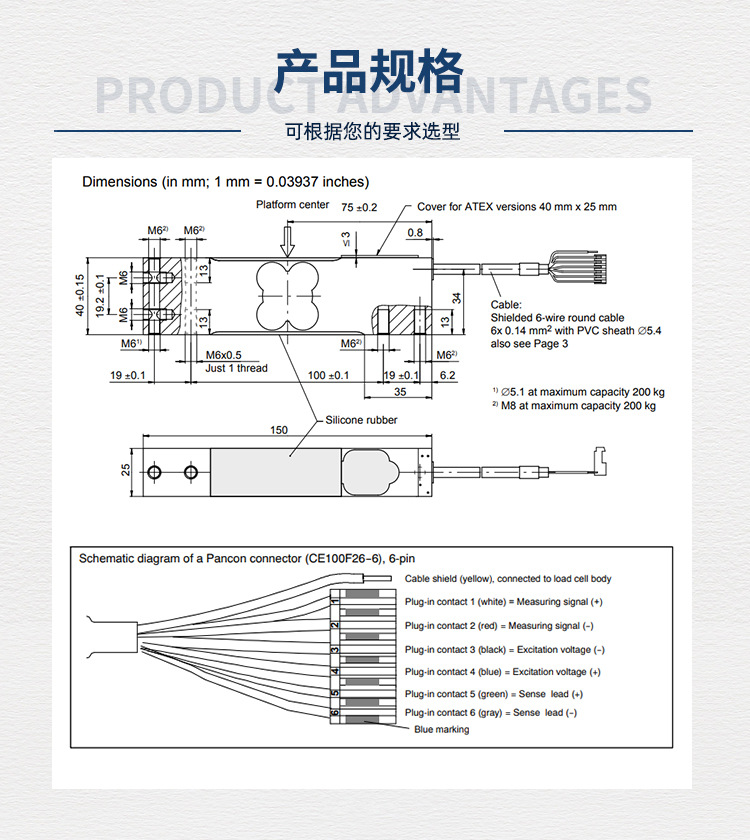 产品规格
PRODUCT ADVANTAGES
可根据您的要求选型

Dimensions (in mm; 1 mm = 0.03937 inches)

Platform center
75 ±0.2
Cover for ATEX versions 40 mm x 25 mm
M6$^{2)}$
M6$^{2)}$
≤3
0.8
40 ±0.15
19.2 ±0.1
M6
M6
13
13
34
13
Cable:
Shielded 6-wire round cable
6x 0.14 mm$^2$ with PVC sheath ∅5.4
also see Page 3
M6$^{1)}$
M6x0.5
Just 1 thread
M6$^{2)}$
M6$^{2)}$
19 ±0.1
100 ±0.1
19 ±0.1
6.2
35
$^{1)}$ ∅5.1 at maximum capacity 200 kg
$^{2)}$ M8 at maximum capacity 200 kg
Silicone rubber
150
25

Schematic diagram of a Pancon connector (CE100F26-6), 6-pin
Cable shield (yellow), connected to load cell body
1 Plug-in contact 1 (white) = Measuring signal (+)
2 Plug-in contact 2 (red) = Measuring signal (-)
3 Plug-in contact 3 (black) = Excitation voltage (-)
4 Plug-in contact 4 (blue) = Excitation voltage (+)
5 Plug-in contact 5 (green) = Sense lead (+)
6 Plug-in contact 6 (gray) = Sense lead (-)
Blue marking