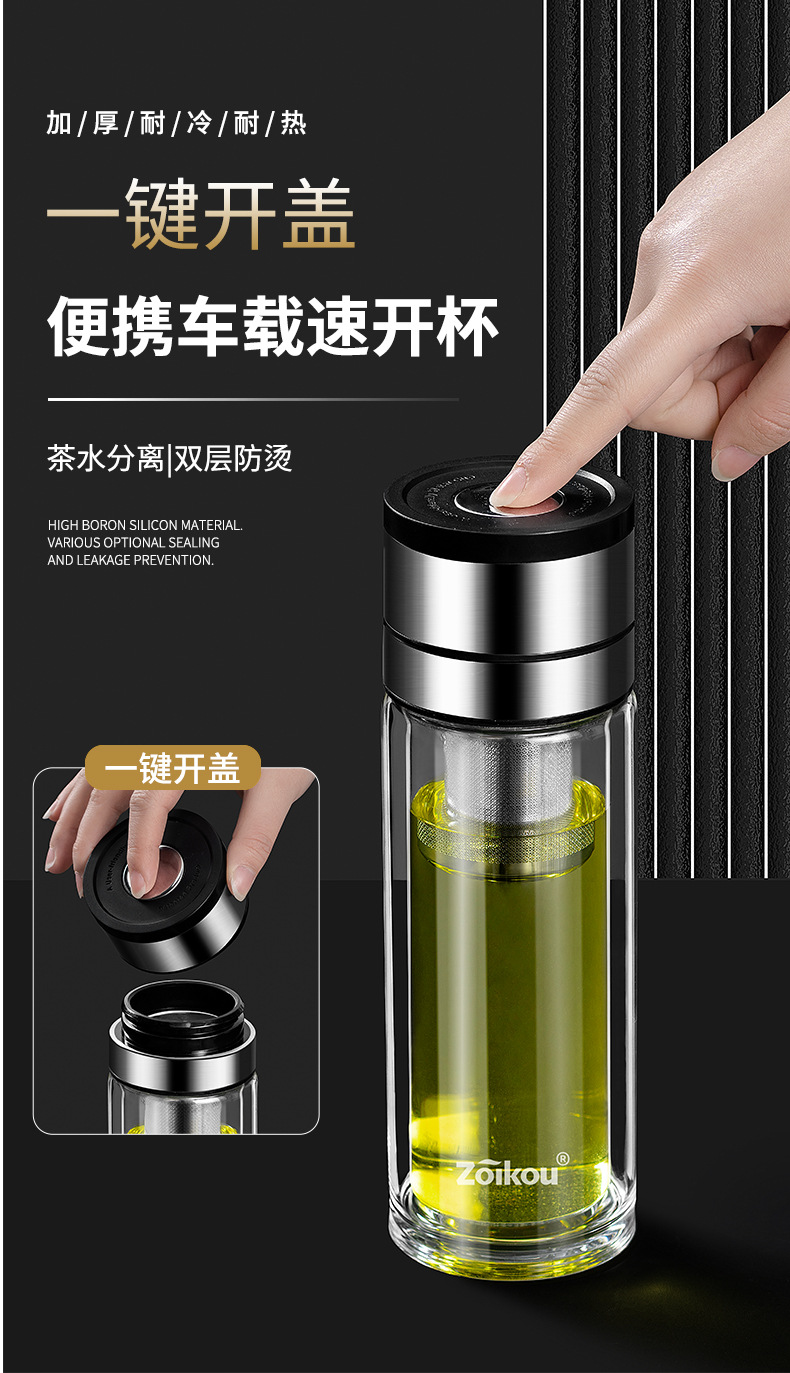 加/厚/耐/冷/耐/热

一键开盖

便携车载速开杯

茶水分离|双层防烫

HIGH BORON SILICON MATERIAL.
VARIOUS OPTIONAL SEALING
AND LEAKAGE PREVENTION.

一键开盖

Zoikou®