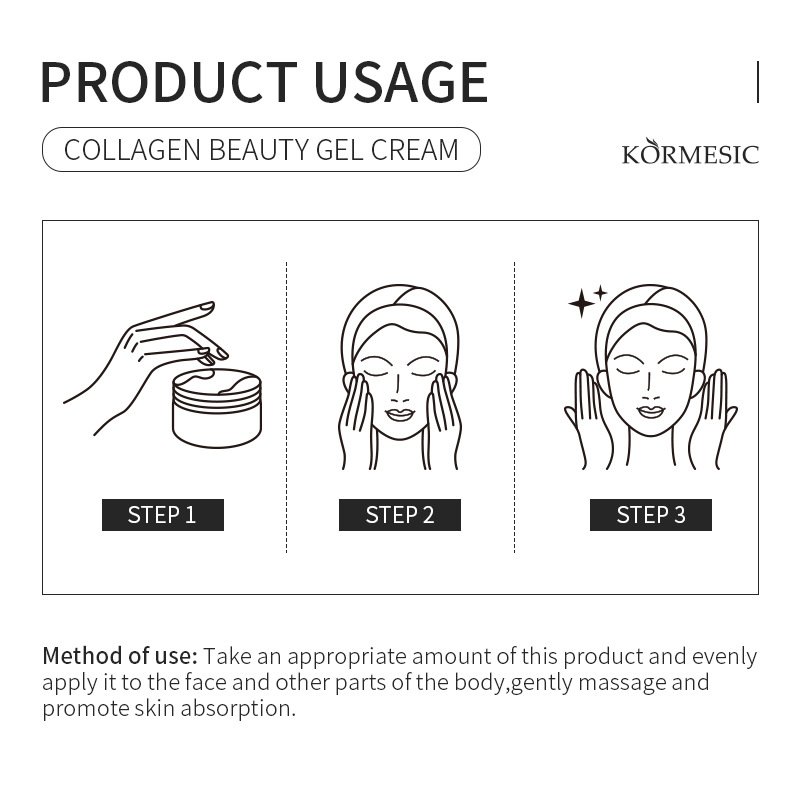 PRODUCT USAGE

COLLAGEN BEAUTY GEL CREAM

KORMESIC

STEP 1

STEP 2

STEP 3

Method of use: Take an appropriate amount of this product and evenly apply it to the face and other parts of the body,gently massage and promote skin absorption.