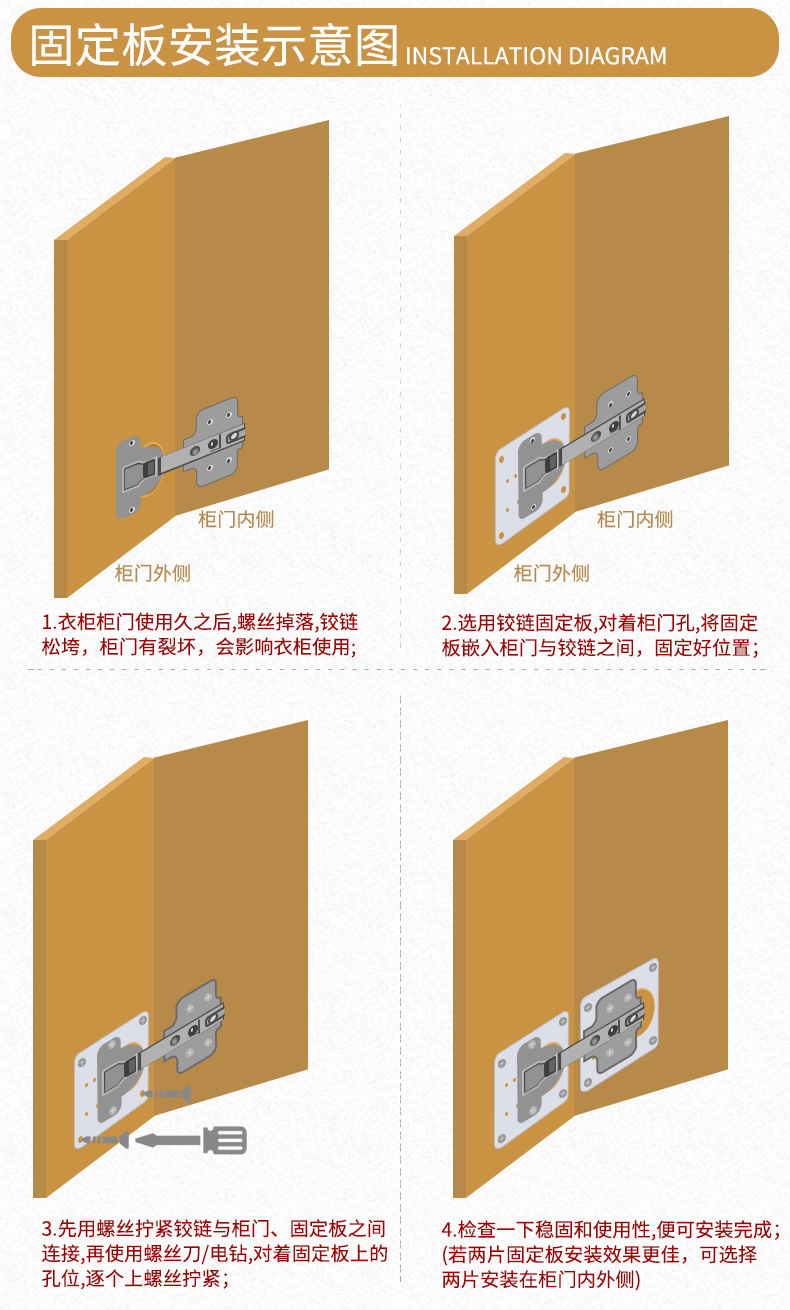 固定板安装示意图 INSTALLATION DIAGRAM

柜门内侧
柜门外侧

1.衣柜柜门使用久之后,螺丝掉落,铰链松垮，柜门有裂坏，会影响衣柜使用;

柜门内侧
柜门外侧

2.选用铰链固定板,对着柜门孔,将固定板嵌入柜门与铰链之间，固定好位置;

3.先用螺丝拧紧铰链与柜门、固定板之间连接,再使用螺丝刀/电钻,对着固定板上的孔位,逐个上螺丝拧紧;

4.检查一下稳固和使用性,便可安装完成;(若两片固定板安装效果更佳，可选择两片安装在柜门内外侧)