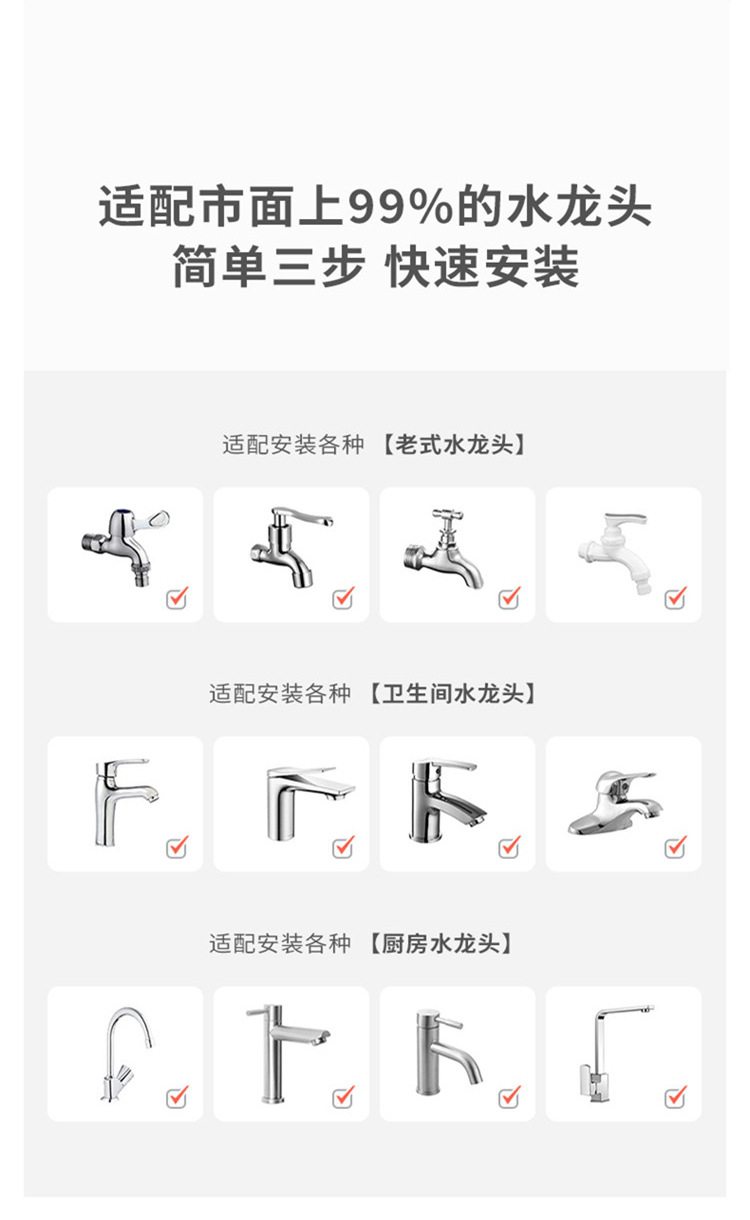 适配市面上99%的水龙头
简单三步 快速安装

适配安装各种 【老式水龙头】

适配安装各种 【卫生间水龙头】

适配安装各种 【厨房水龙头】