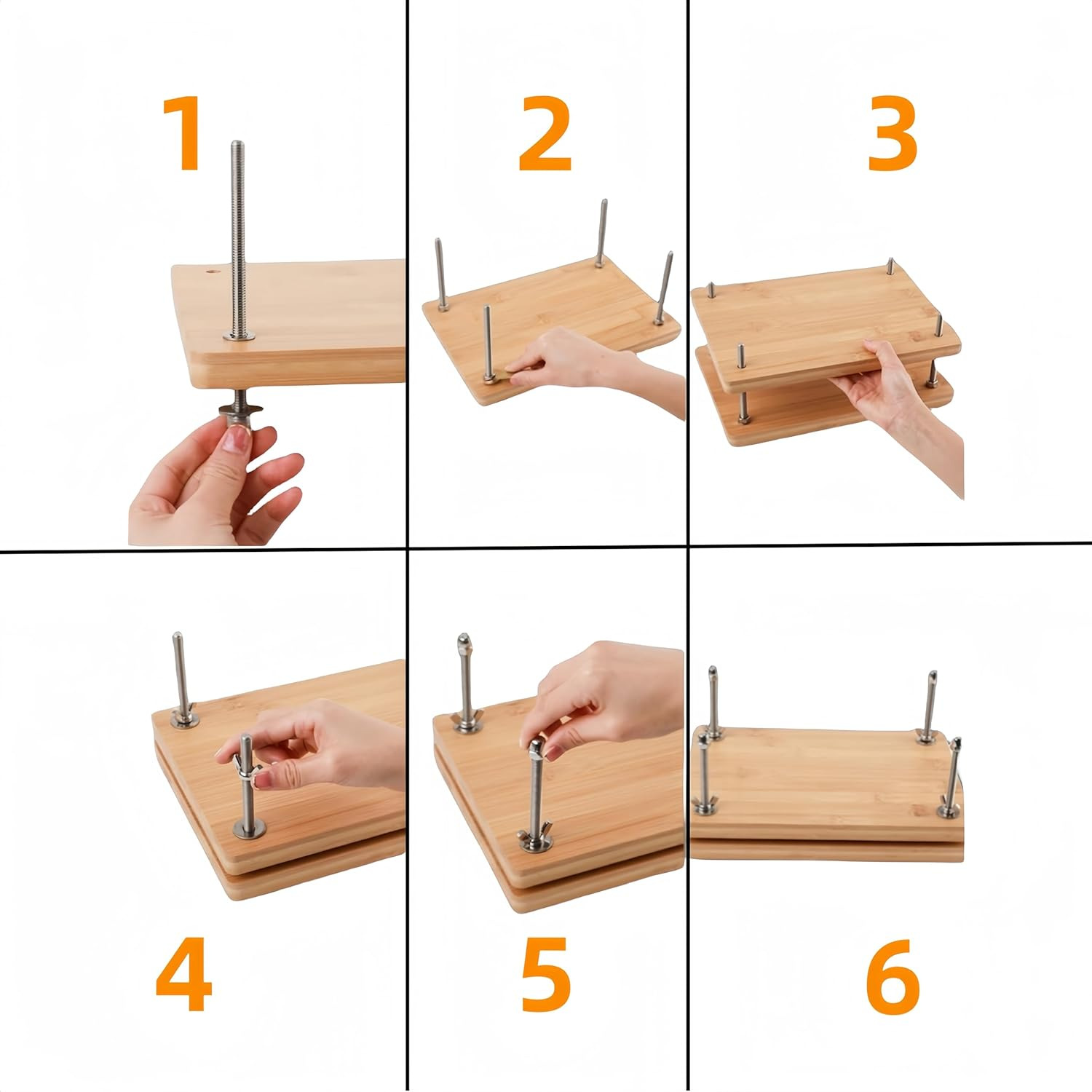 1

2

3

4

5

6