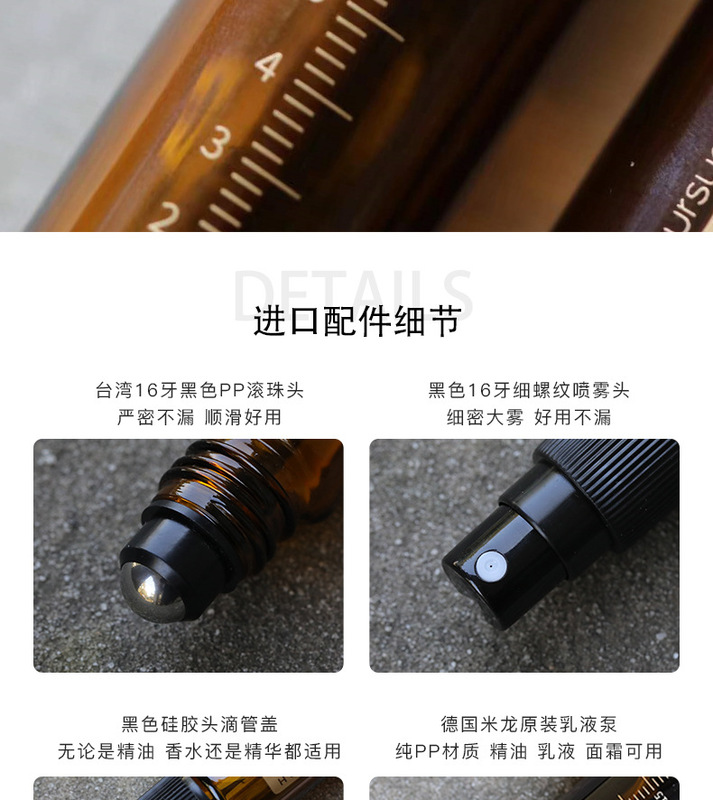 4
3
2

DETAILS
进口配件细节

台湾16牙黑色PP滚珠头
严密不漏 顺滑好用

黑色16牙细螺纹喷雾头
细密大雾 好用不漏

黑色硅胶头滴管盖
无论是精油 香水还是精华都适用

德国米龙原装乳液泵
纯PP材质 精油 乳液 面霜可用