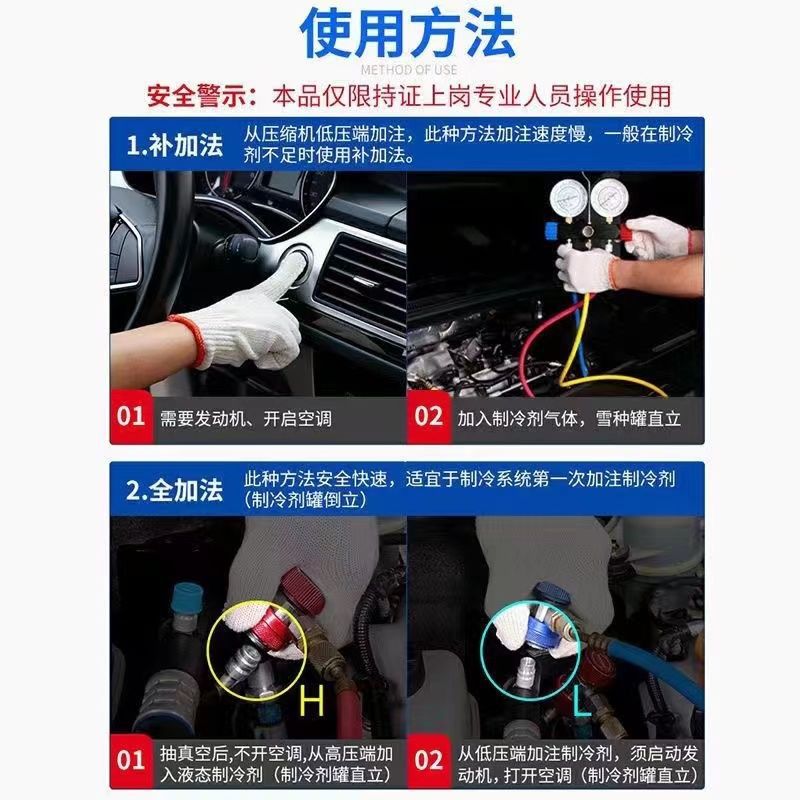 使用方法
METHOD OF USE

安全警示：本品仅限持证上岗专业人员操作使用

1.补加法 从压缩机低压端加注，此种方法加注速度慢，一般在制冷剂不足时使用补加法。

01 需要发动机、开启空调

02 加入制冷剂气体，雪种罐直立

2.全加法 此种方法安全快速，适宜于制冷系统第一次加注制冷剂（制冷剂罐倒立）

H

L

01 抽真空后，不开空调，从高压端加入液态制冷剂（制冷剂罐直立）

02 从低压端加注制冷剂，须启动发动机，打开空调（制冷剂罐直立）