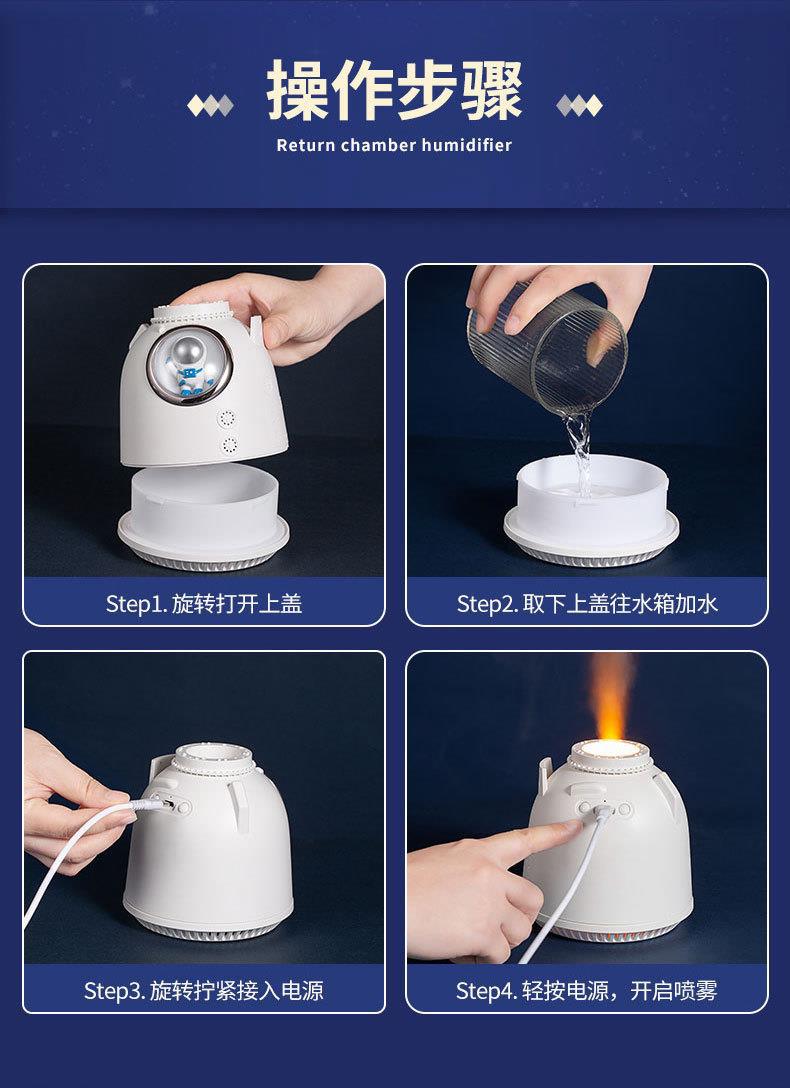 操作步骤

Return chamber humidifier

Step1. 旋转打开上盖

Step2. 取下上盖往水箱加水

Step3. 旋转拧紧接入电源

Step4. 轻按电源，开启喷雾