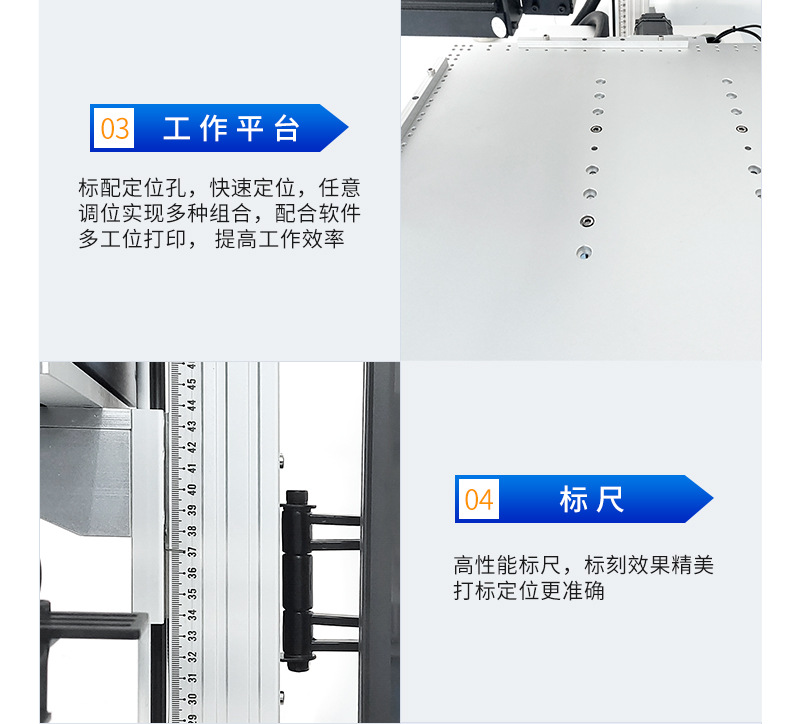 03 工作平台

标配定位孔，快速定位，任意调位实现多种组合，配合软件多工位打印， 提高工作效率

45
44
43
42
41
40
39
38
37
36
35
34
33
32
31
30
29

04 标尺

高性能标尺，标刻效果精美打标定位更准确