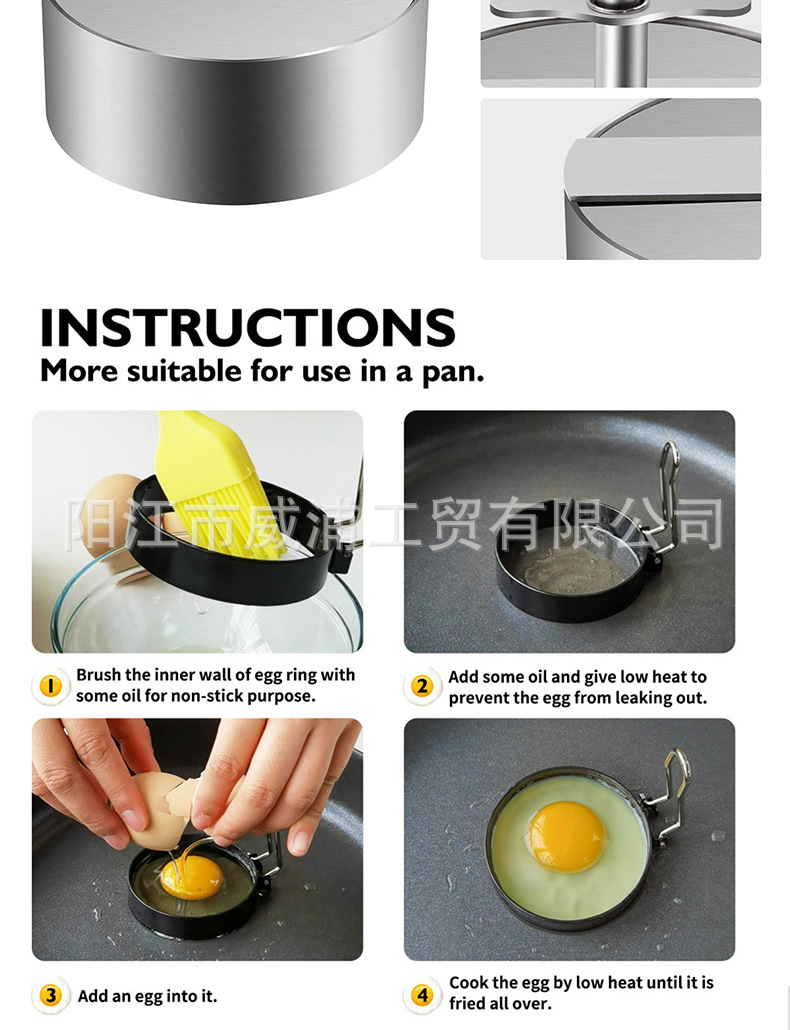 INSTRUCTIONS
More suitable for use in a pan.

阳江市威浦工贸有限公司

1 Brush the inner wall of egg ring with some oil for non-stick purpose.

2 Add some oil and give low heat to prevent the egg from leaking out.

3 Add an egg into it.

4 Cook the egg by low heat until it is fried all over.