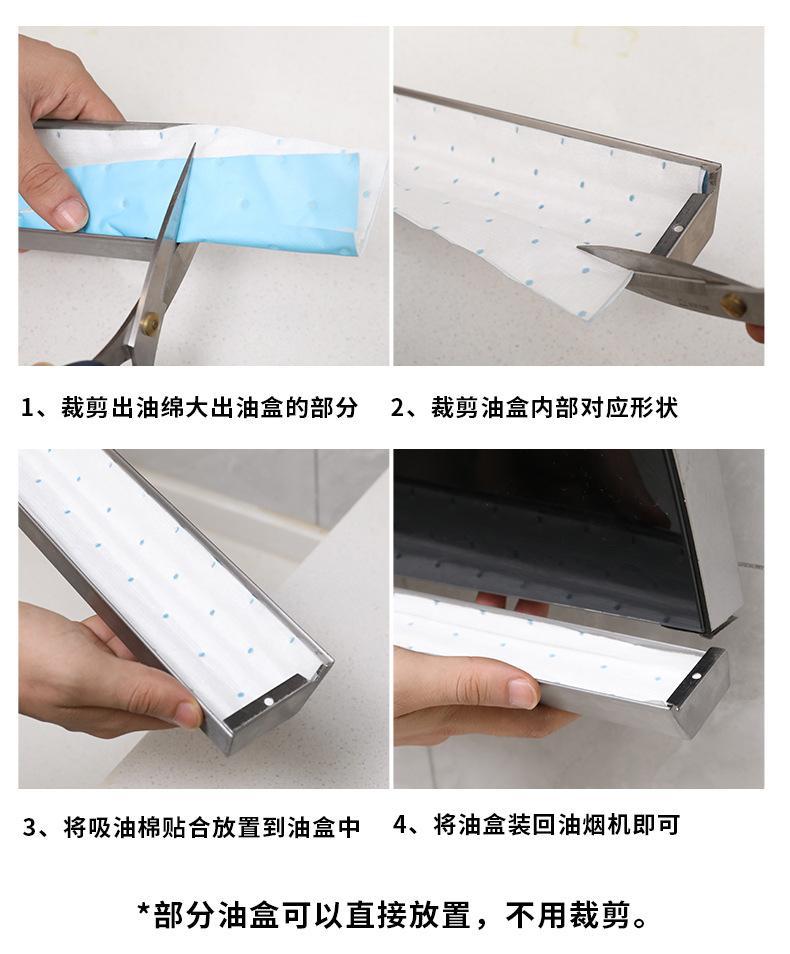 1、裁剪出油绵大出油盒的部分

2、裁剪油盒内部对应形状

3、将吸油棉贴合放置到油盒中

4、将油盒装回油烟机即可

*部分油盒可以直接放置，不用裁剪。