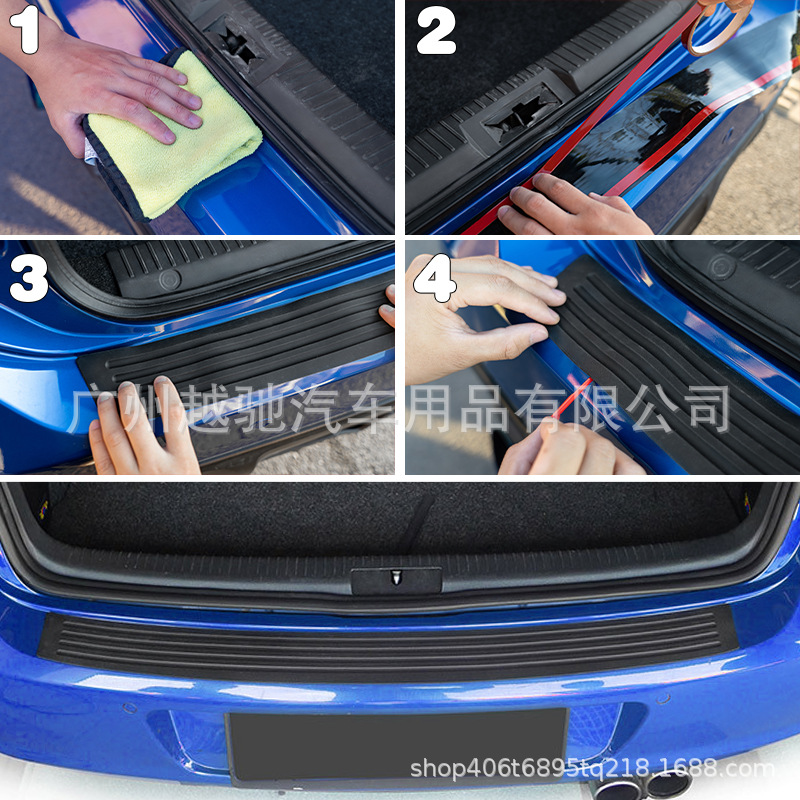 1

2

3

4

广州越驰汽车用品有限公司

shop406t6895tq218.1688.com