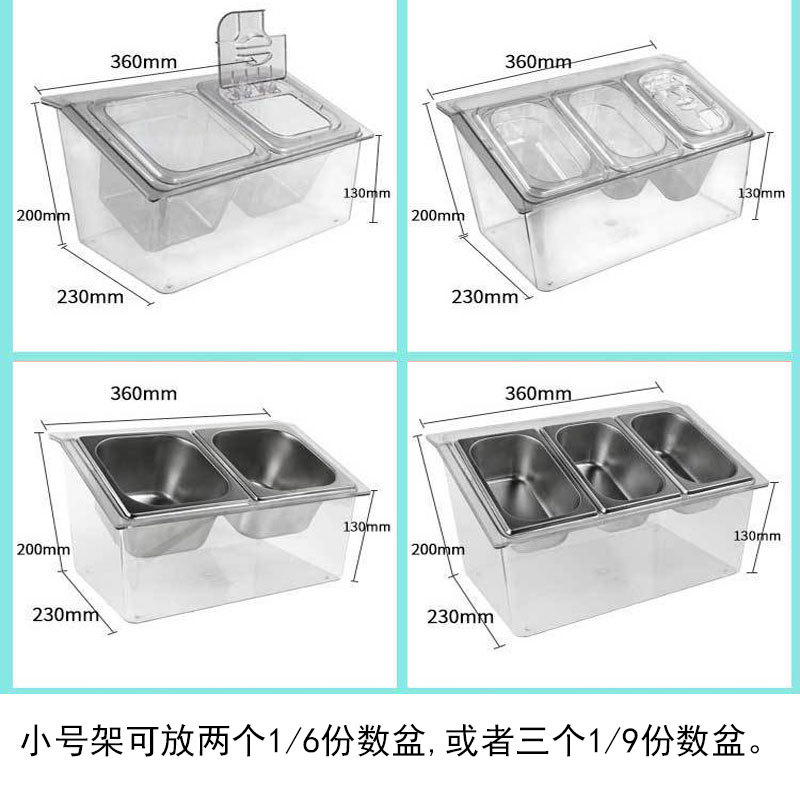 360mm
200mm
130mm
230mm

360mm
200mm
130mm
230mm

360mm
200mm
130mm
230mm

360mm
200mm
130mm
230mm

小号架可放两个1/6份数盆,或者三个1/9份数盆。