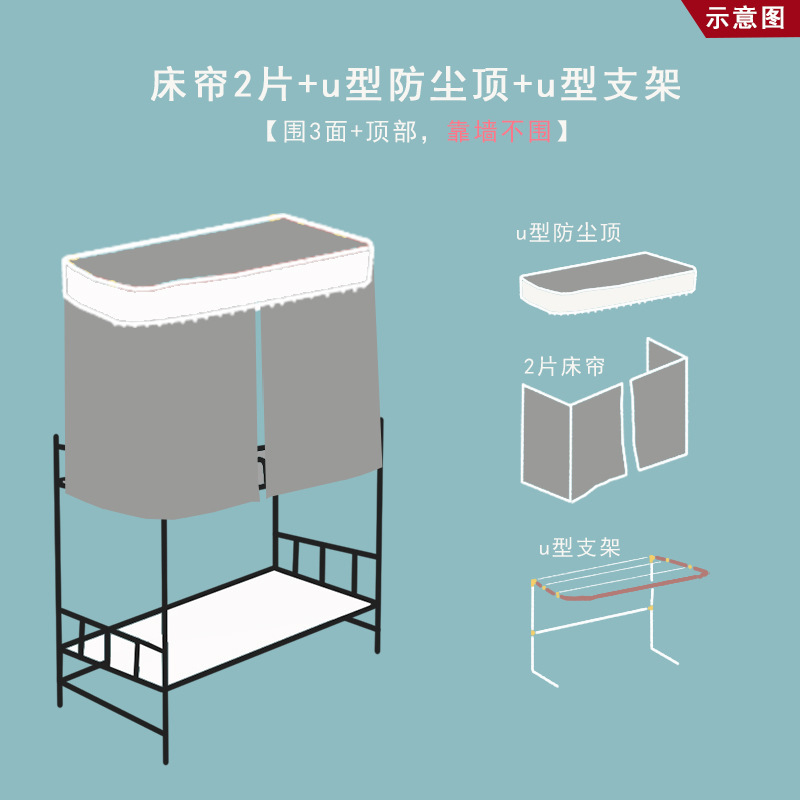 示意图

床帘2片+u型防尘顶+u型支架

【围3面+顶部，靠墙不围】

u型防尘顶

2片床帘

u型支架