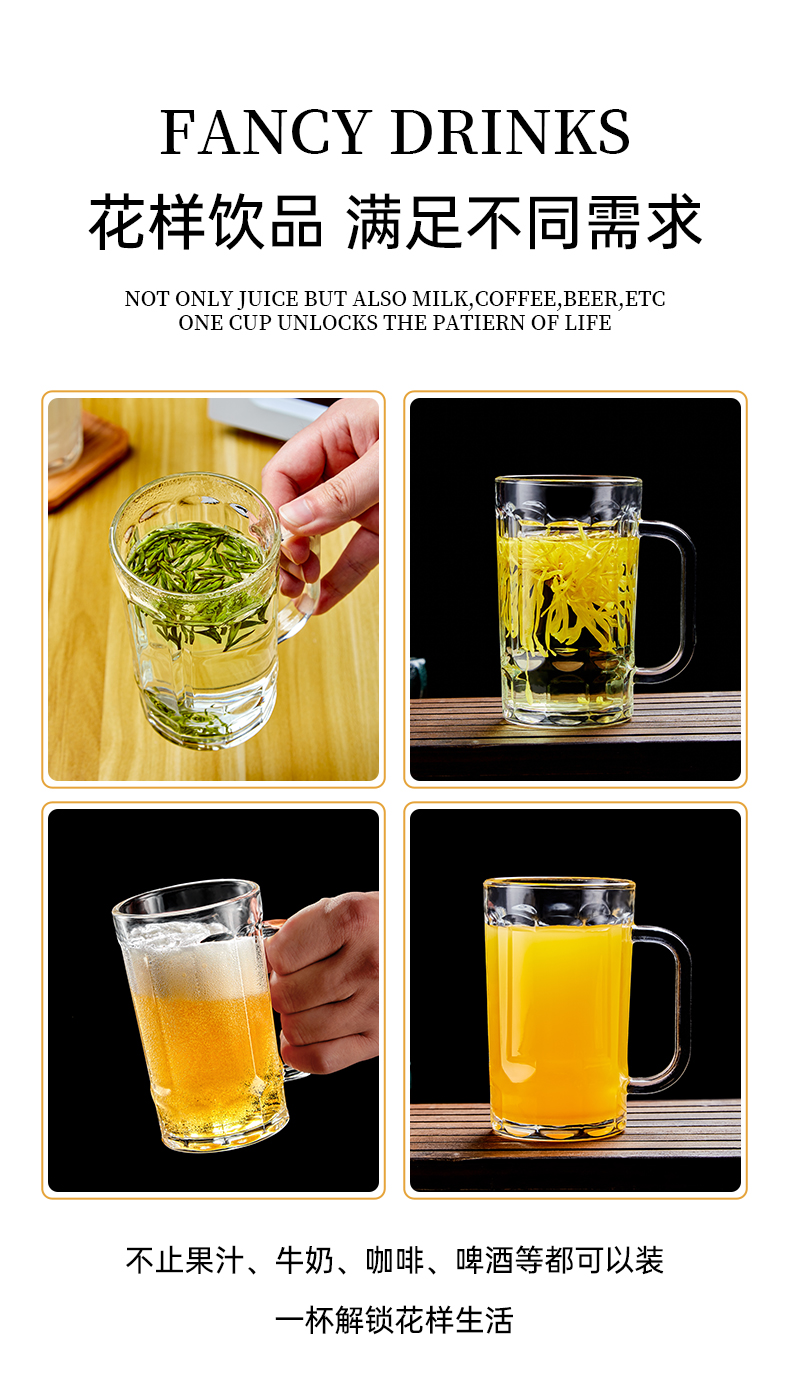 FANCY DRINKS

花样饮品 满足不同需求

NOT ONLY JUICE BUT ALSO MILK,COFFEE,BEER,ETC
ONE CUP UNLOCKS THE PATIERN OF LIFE

不止果汁、牛奶、咖啡、啤酒等都可以装

一杯解锁花样生活