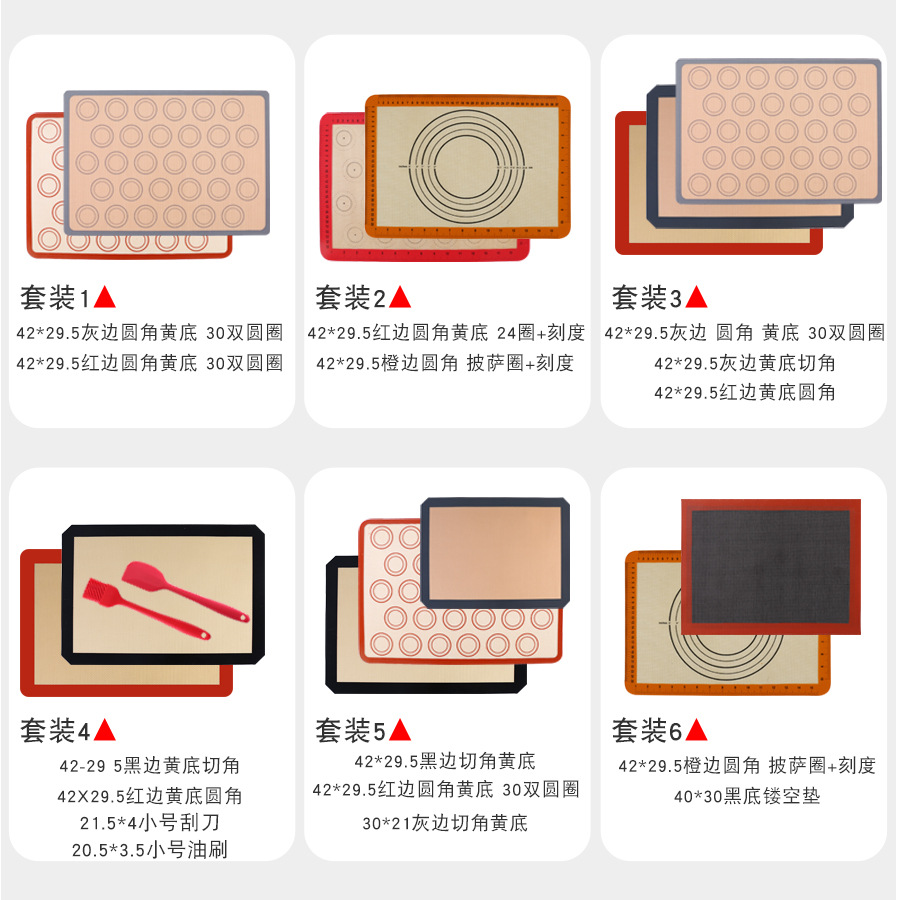 套装1▲
42*29.5灰边圆角黄底 30双圆圈
42*29.5红边圆角黄底 30双圆圈

套装2▲
42*29.5红边圆角黄底 24圈+刻度
42*29.5橙边圆角 披萨圈+刻度

套装3▲
42*29.5灰边 圆角 黄底 30双圆圈
42*29.5灰边黄底切角
42*29.5红边黄底圆角

套装4▲
42-29 5黑边黄底切角
42X29.5红边黄底圆角
21.5*4小号刮刀
20.5*3.5小号油刷

套装5▲
42*29.5黑边切角黄底
42*29.5红边圆角黄底 30双圆圈
30*21灰边切角黄底

套装6▲
42*29.5橙边圆角 披萨圈+刻度
40*30黑底镂空垫