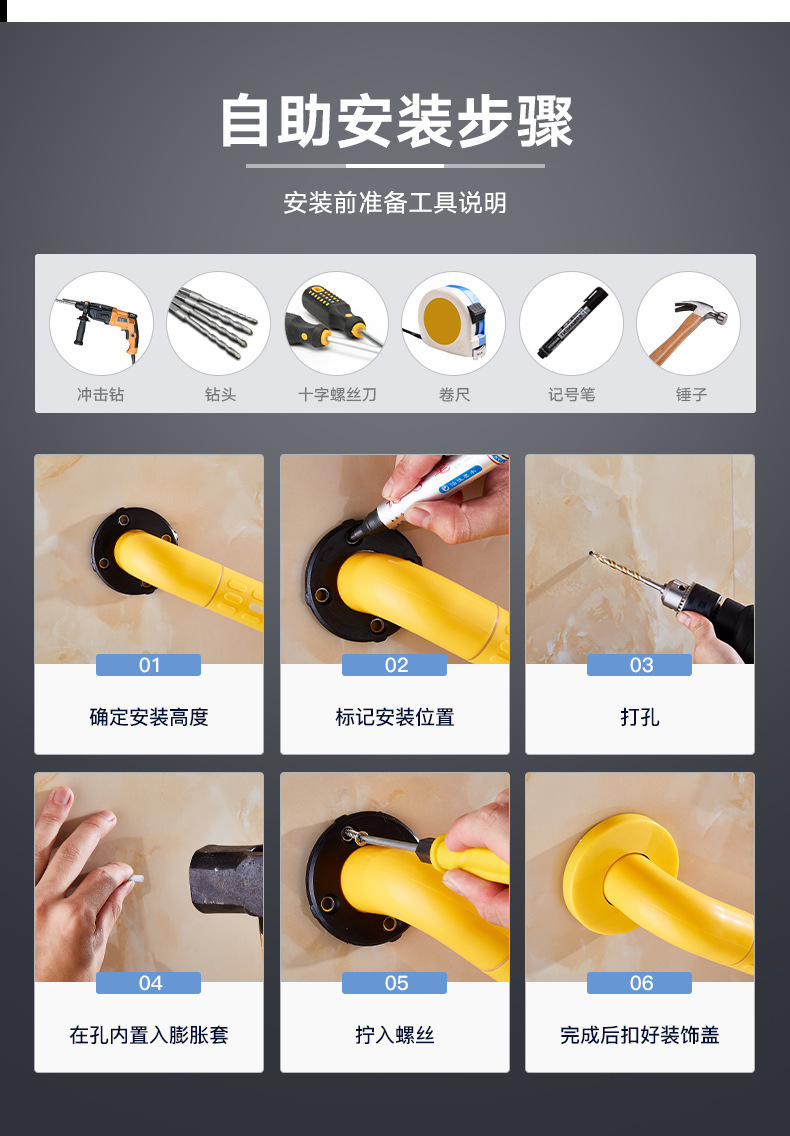 自助安装步骤

安装前准备工具说明

冲击钻 钻头 十字螺丝刀 卷尺 记号笔 锤子

01
确定安装高度

02
标记安装位置

03
打孔

04
在孔内置入膨胀套

05
拧入螺丝

06
完成后扣好装饰盖