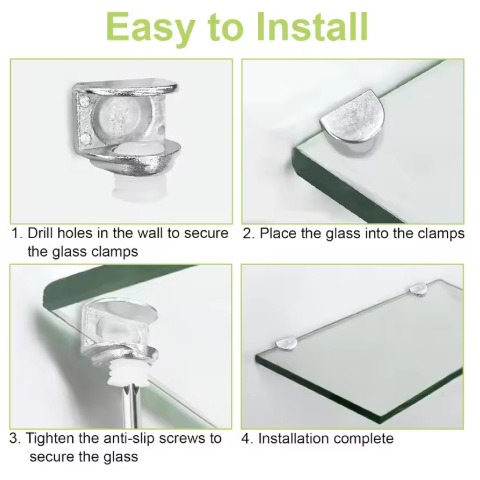 Easy to Install

1. Drill holes in the wall to secure the glass clamps

2. Place the glass into the clamps

3. Tighten the anti-slip screws to secure the glass

4. Installation complete