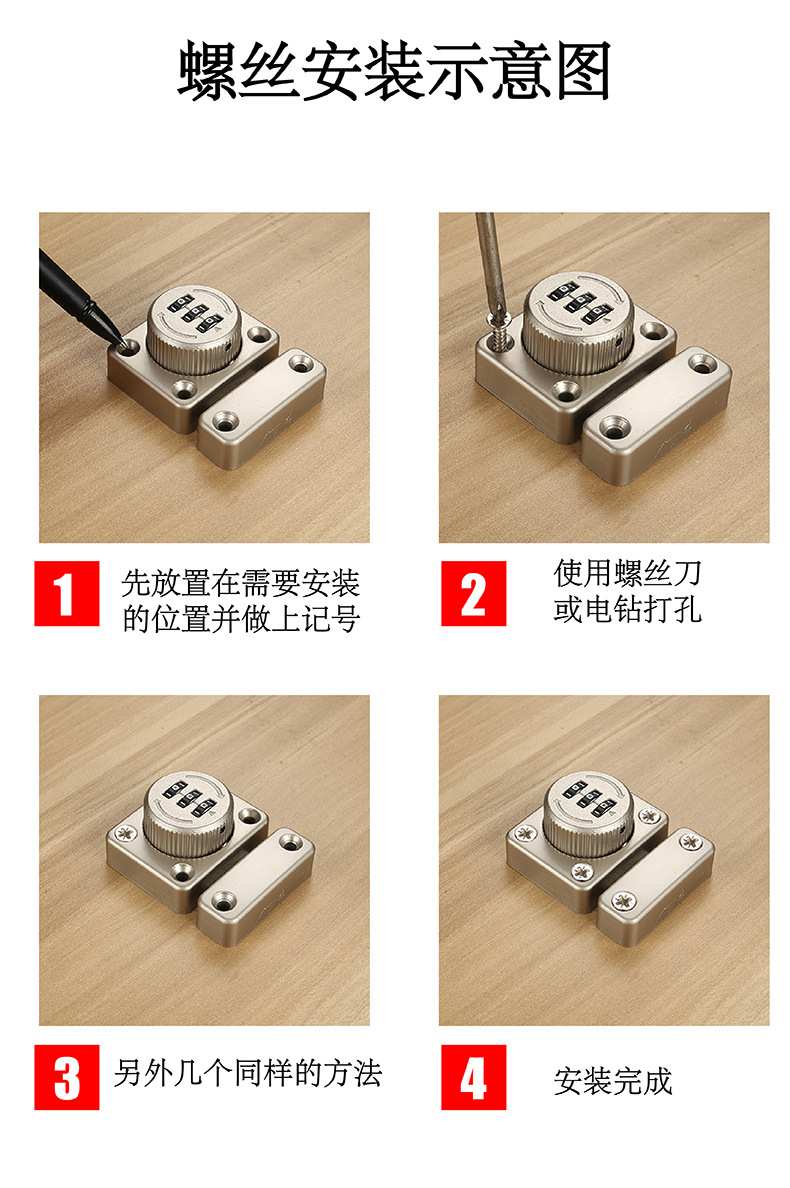 螺丝安装示意图

1 先放置在需要安装的位置并做上记号

2 使用螺丝刀或电钻打孔

3 另外几个同样的方法

4 安装完成