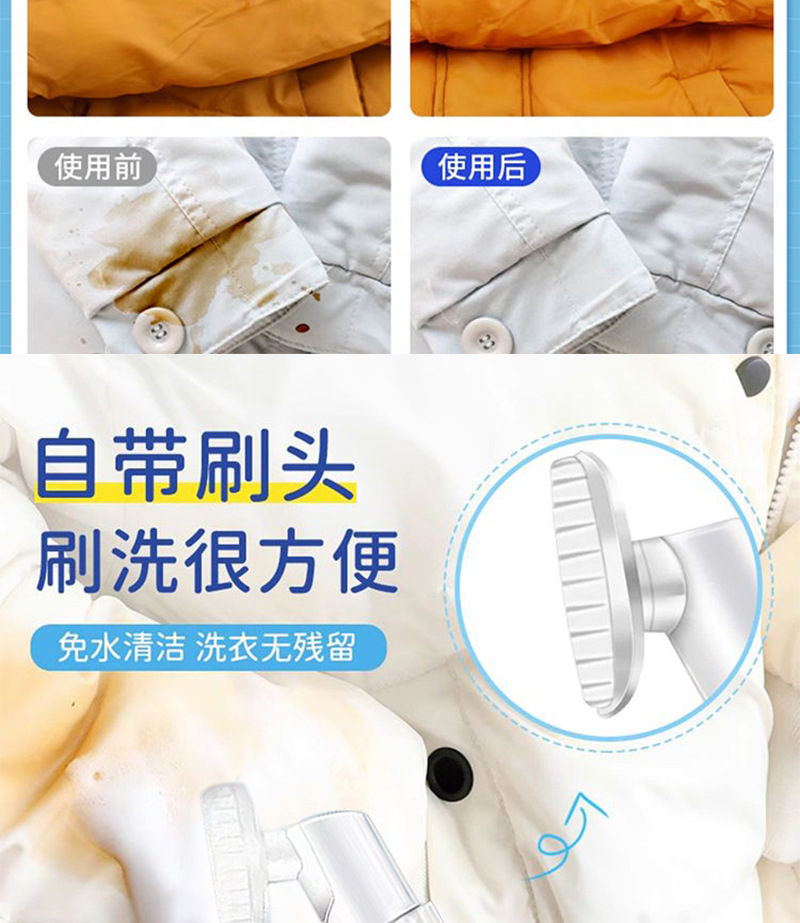 使用前

使用后

自带刷头
刷洗很方便

免水清洁 洗衣无残留