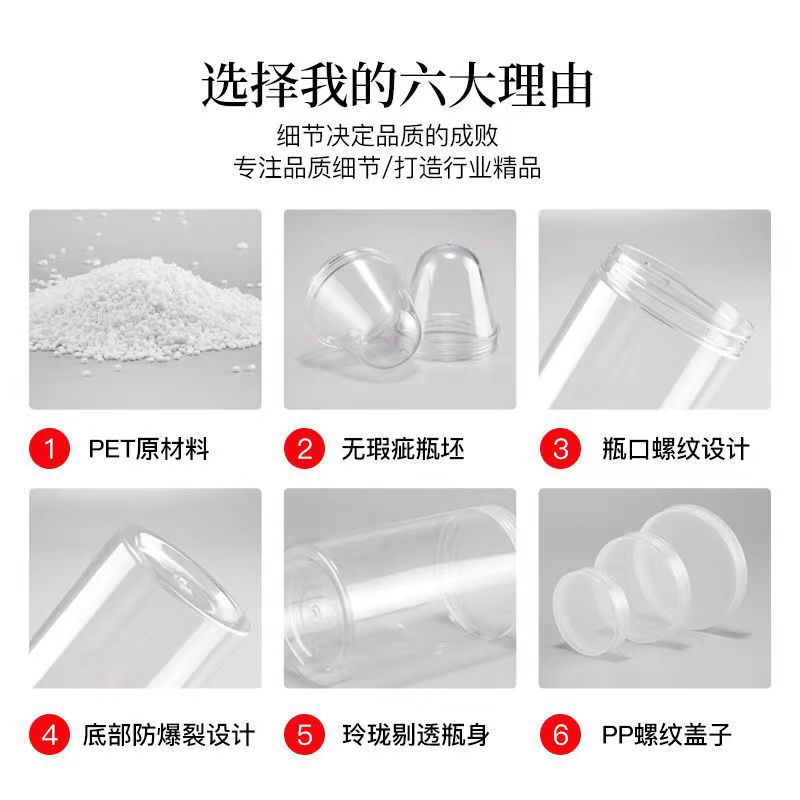 选择我的六大理由

细节决定品质的成败
专注品质细节/打造行业精品

1 PET原材料

2 无瑕疵瓶坯

3 瓶口螺纹设计

4 底部防爆裂设计

5 玲珑剔透瓶身

6 PP螺纹盖子