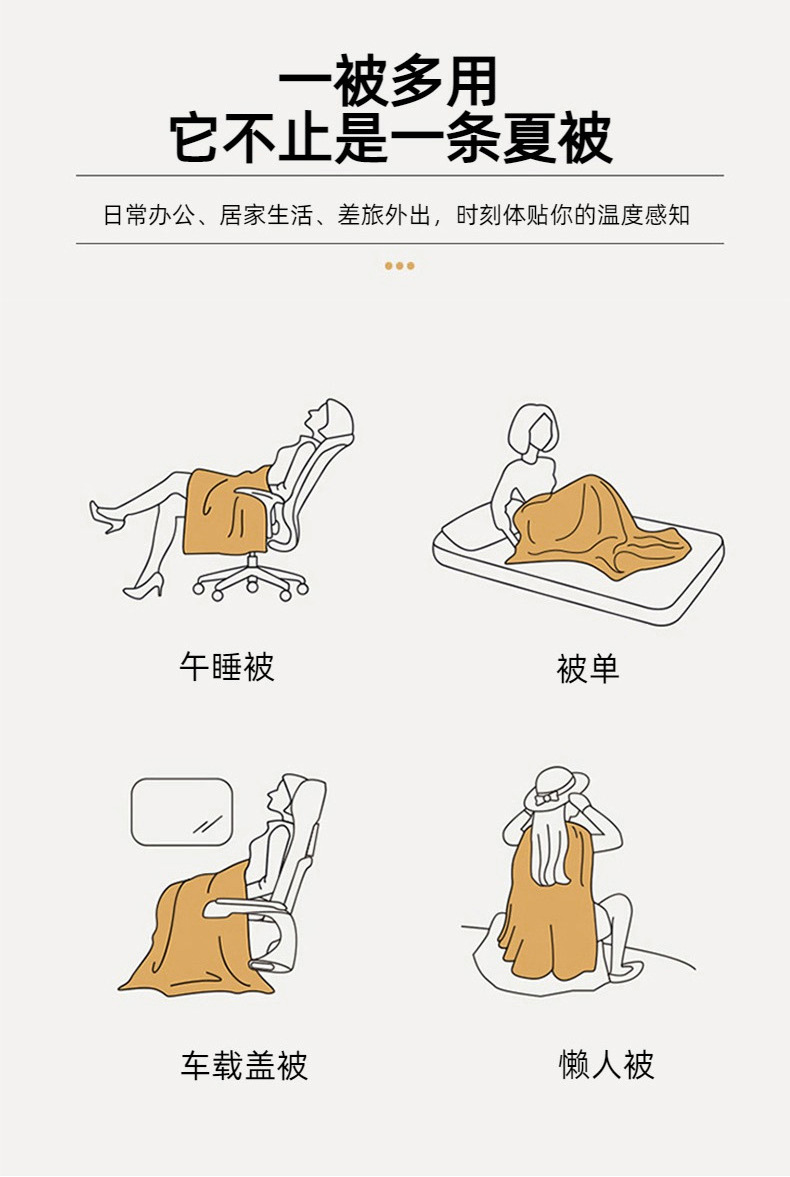 一被多用
它不止是一条夏被

日常办公、居家生活、差旅外出，时刻体贴你的温度感知

午睡被

被单

车载盖被

懒人被