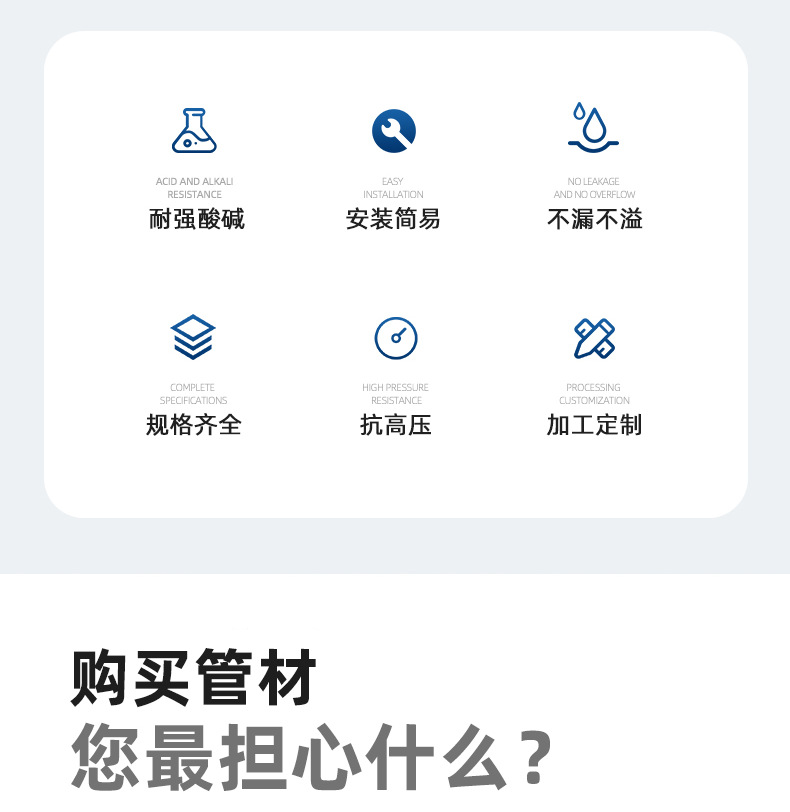 ACID AND ALKALI
RESISTANCE
耐强酸碱

EASY
INSTALLATION
安装简易

NO LEAKAGE
AND NO OVERFLOW
不漏不溢

COMPLETE
SPECIFICATIONS
规格齐全

HIGH PRESSURE
RESISTANCE
抗高压

PROCESSING
CUSTOMIZATION
加工定制

购买管材
您最担心什么？