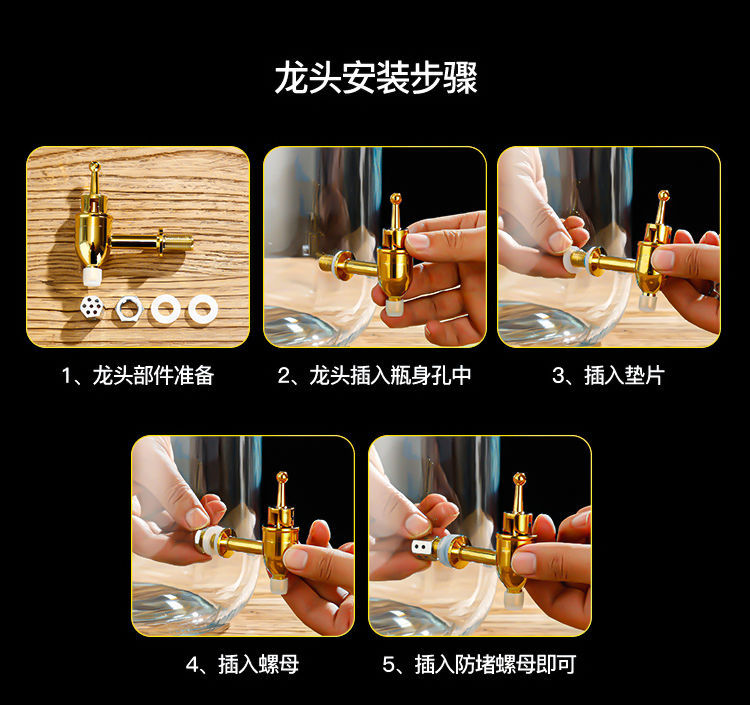 龙头安装步骤

1、龙头部件准备

2、龙头插入瓶身孔中

3、插入垫片

4、插入螺母

5、插入防堵螺母即可