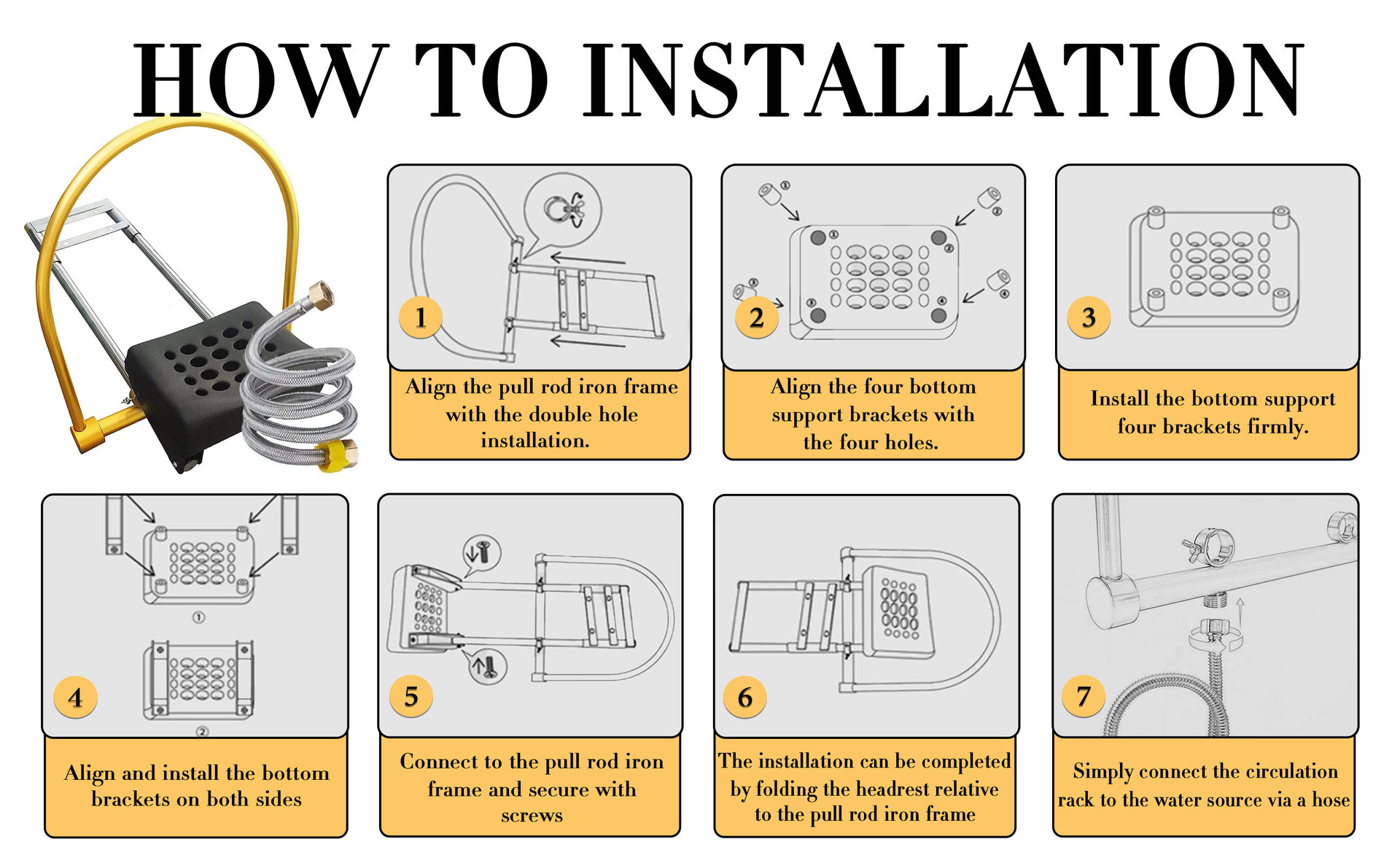 HOW TO INSTALLATION

1

Align the pull rod iron frame with the double hole installation.

①

②

③

④

①

②

③

④

2

Align the four bottom support brackets with the four holes.

3

Install the bottom support four brackets firmly.

①

②

4

Align and install the bottom brackets on both sides

5

Connect to the pull rod iron frame and secure with screws

6

The installation can be completed by folding the headrest relative to the pull rod iron frame

7

Simply connect the circulation rack to the water source via a hose