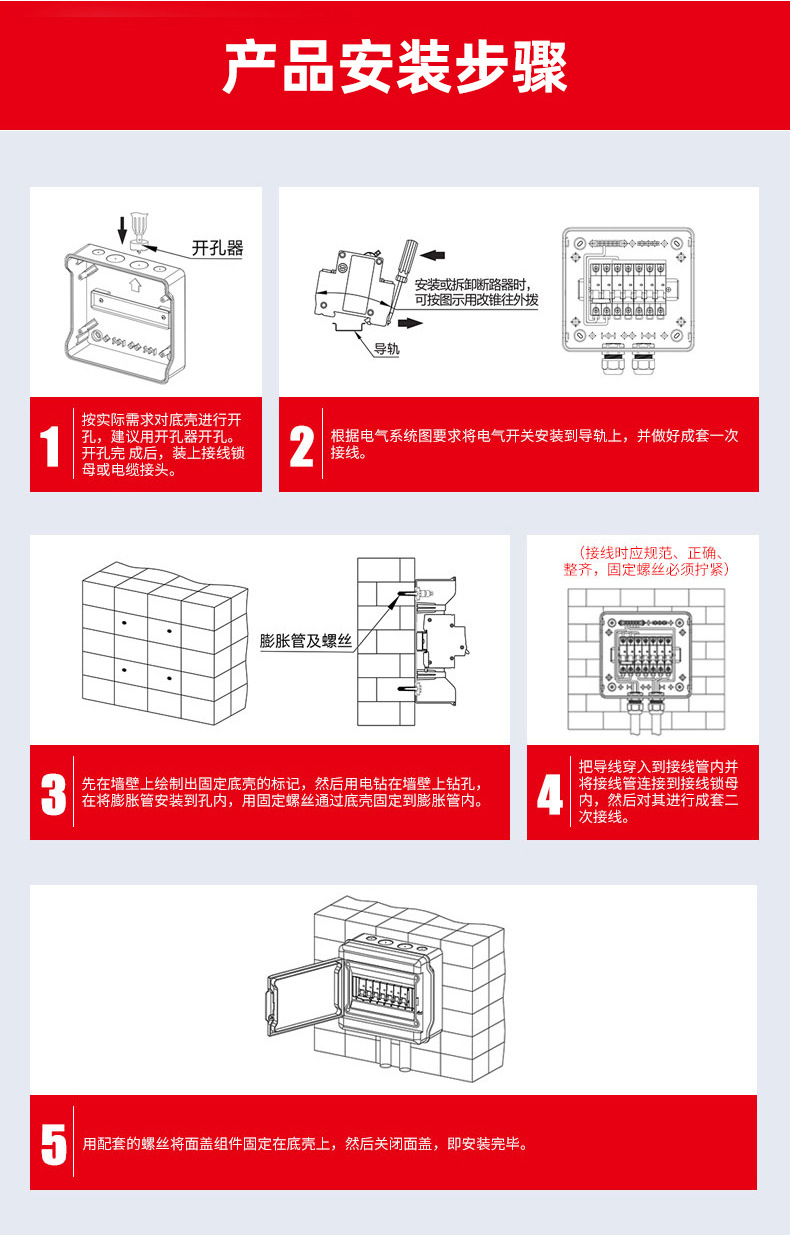 产品安装步骤

开孔器

1
按实际需求对底壳进行开孔，建议用开孔器开孔。开孔完 成后，装上接线锁母或电缆接头。

安装或拆卸断路器时，可按图示用改锥往外拨

导轨

2
根据电气系统图要求将电气开关安装到导轨上，并做好成套一次接线。

膨胀管及螺丝

3
先在墙壁上绘制出固定底壳的标记，然后用电钻在墙壁上钻孔，在将膨胀管安装到孔内，用固定螺丝通过底壳固定到膨胀管内。

（接线时应规范、正确、整齐，固定螺丝必须拧紧）

4
把导线穿入到接线管内并将接线管连接到接线锁母内，然后对其进行成套二次接线。

5
用配套的螺丝将面盖组件固定在底壳上，然后关闭面盖，即安装完毕。