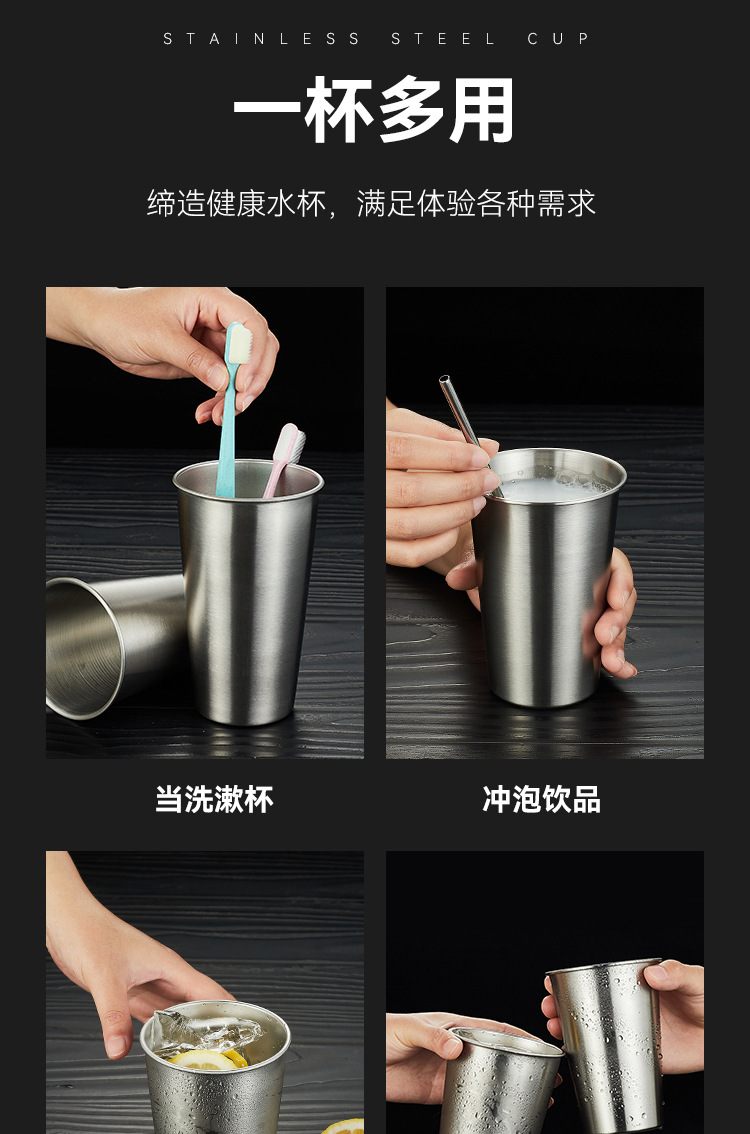 STAINLESS STEEL CUP

一杯多用

缔造健康水杯，满足体验各种需求

当洗漱杯

冲泡饮品