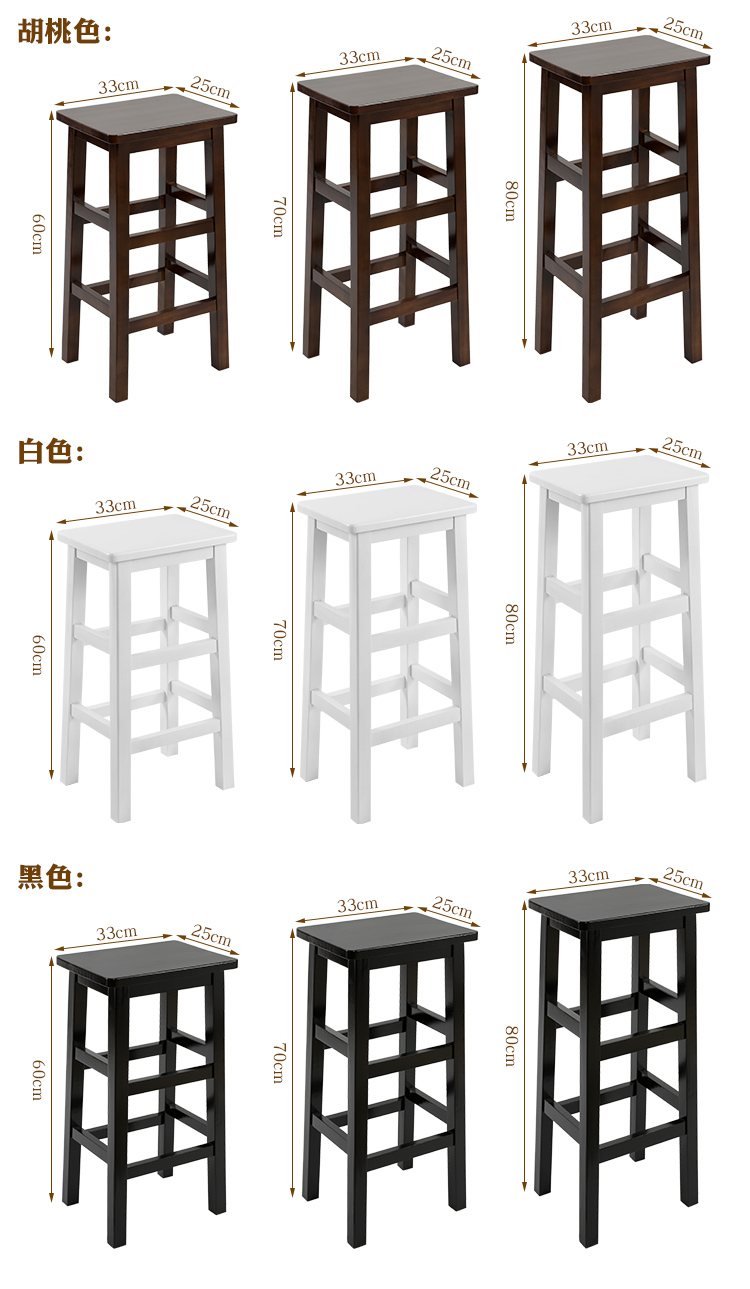 胡桃色:

33cm 25cm 60cm

33cm 25cm 70cm

33cm 25cm 80cm

白色:

33cm 25cm 60cm

33cm 25cm 70cm

33cm 25cm 80cm

黑色:

33cm 25cm 60cm

33cm 25cm 70cm

33cm 25cm 80cm