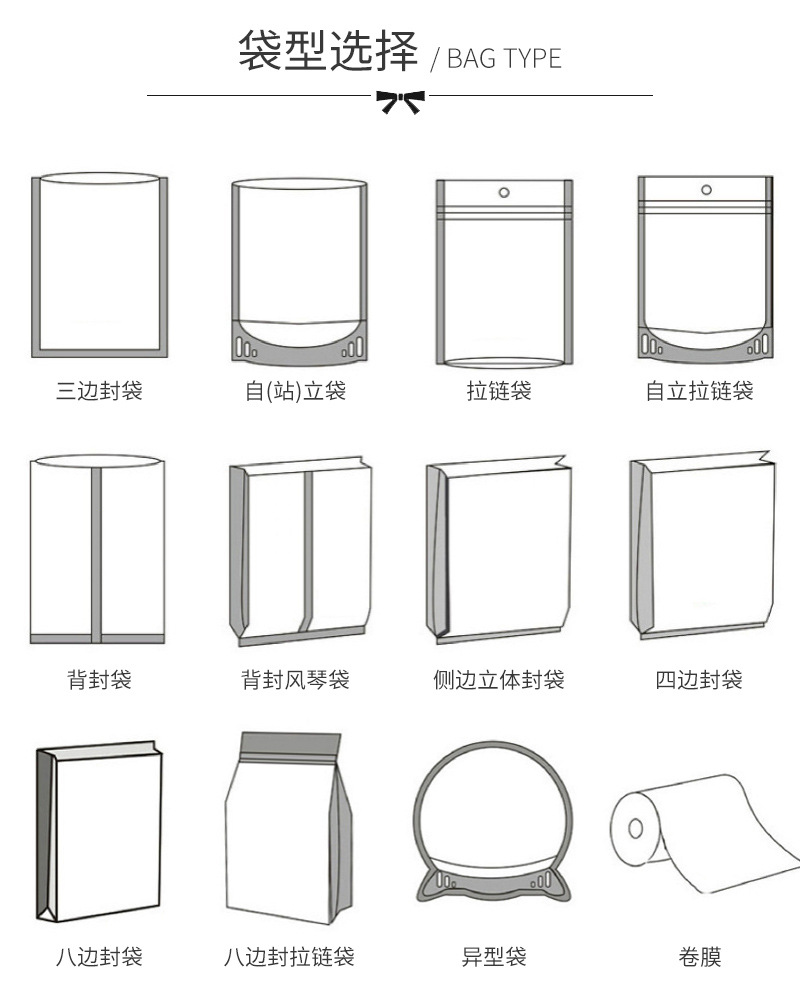 袋型选择 / BAG TYPE

三边封袋

自(站)立袋

拉链袋

自立拉链袋

背封袋

背封风琴袋

侧边立体封袋

四边封袋

八边封袋

八边封拉链袋

异型袋

卷膜