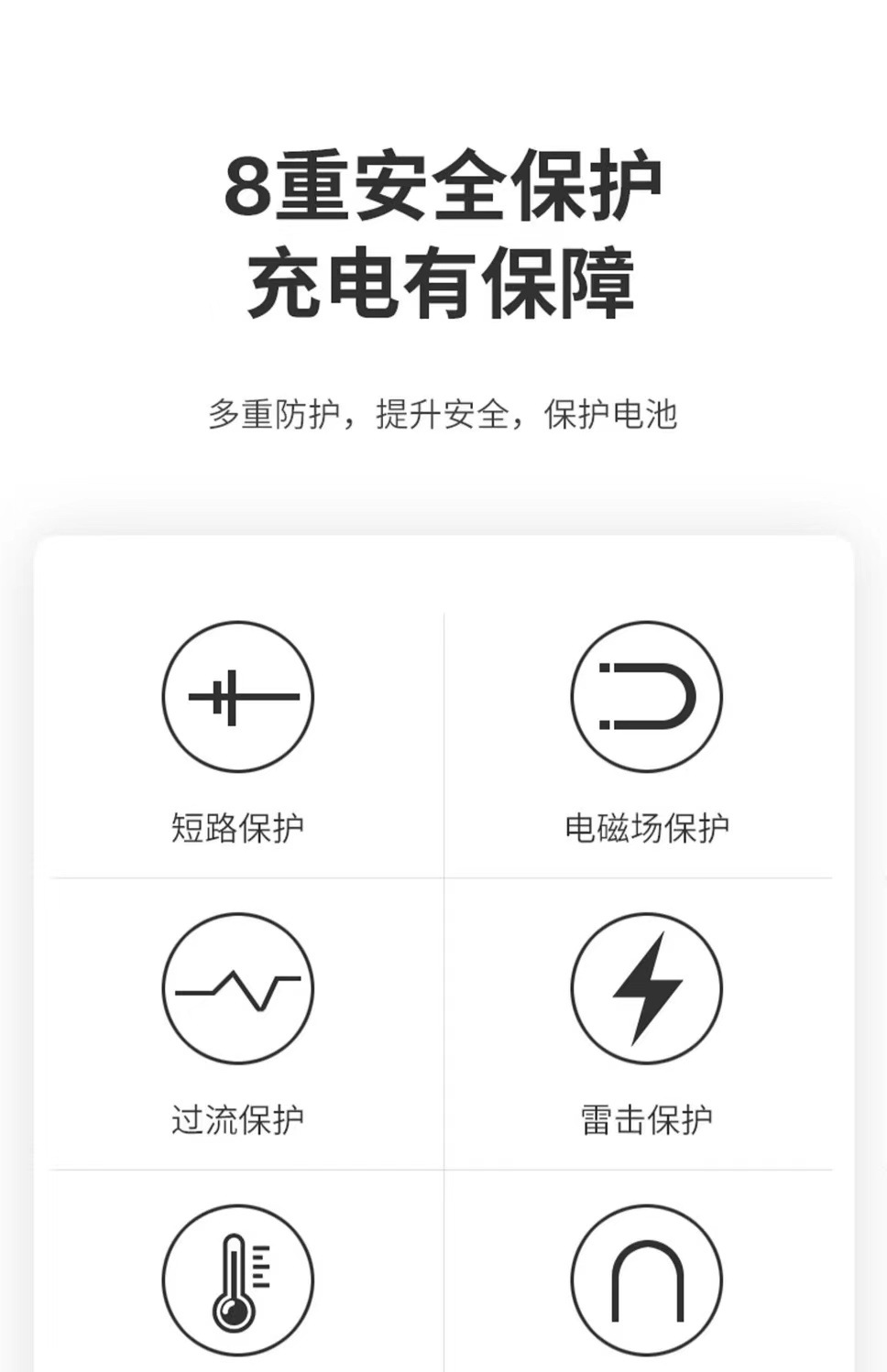 8重安全保护
充电有保障

多重防护，提升安全，保护电池

短路保护

电磁场保护

过流保护

雷击保护