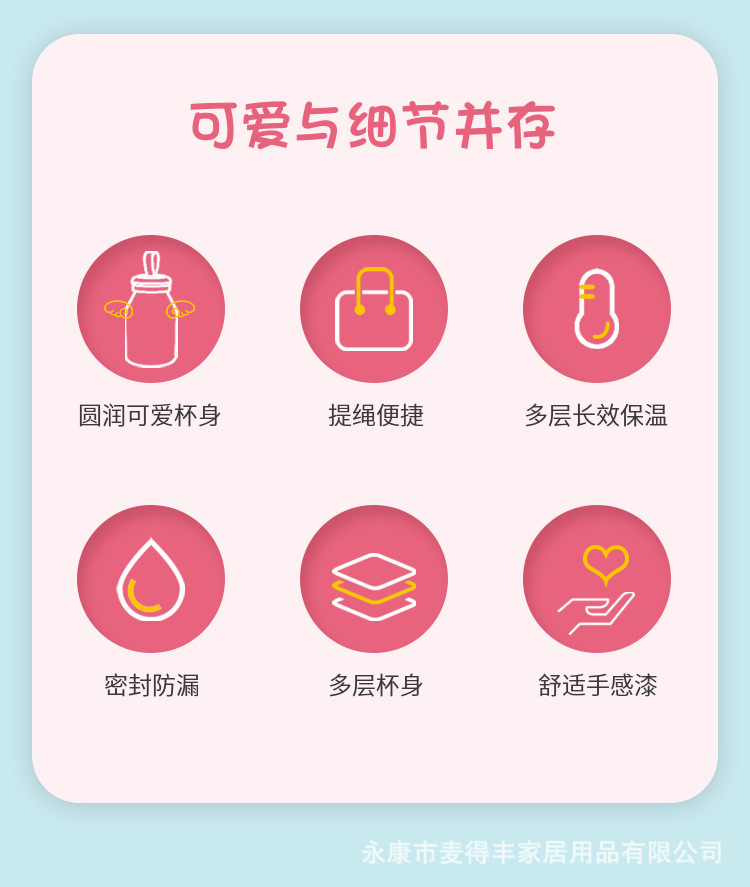 可爱与细节并存

圆润可爱杯身

提绳便捷

多层长效保温

密封防漏

多层杯身

舒适手感漆

永康市麦得丰家居用品有限公司