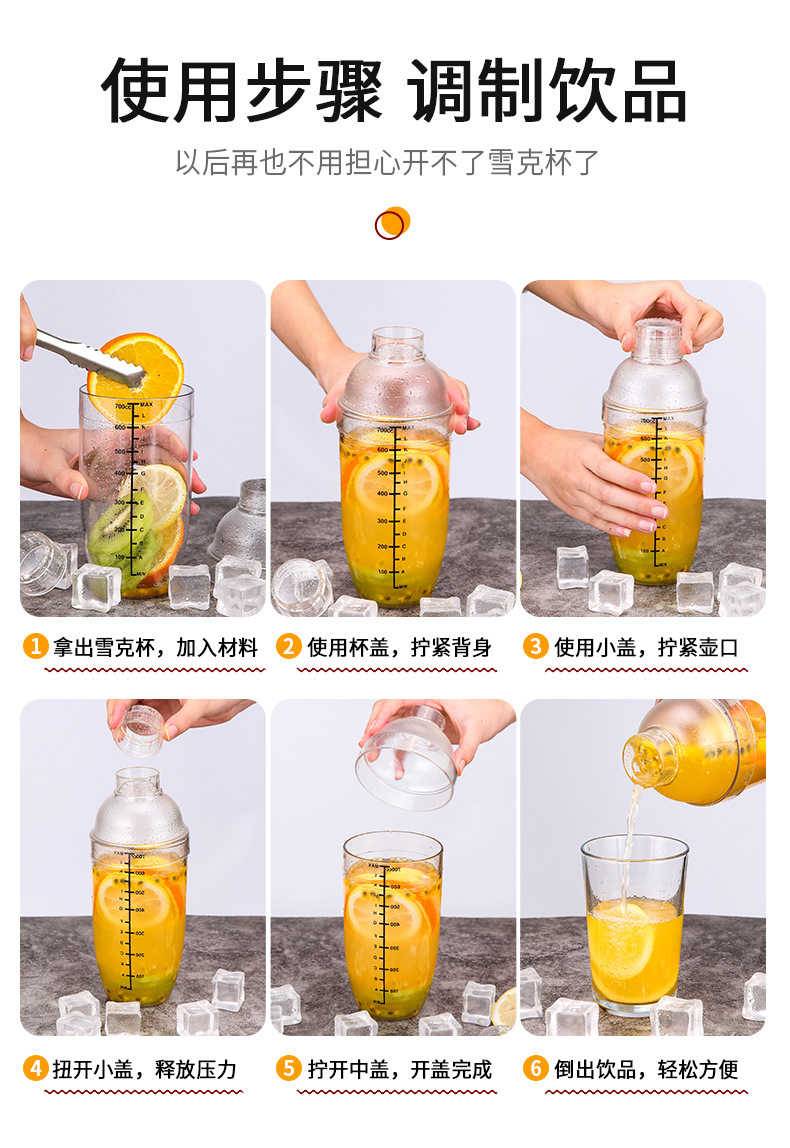 使用步骤 调制饮品

以后再也不用担心开不了雪克杯了

1 拿出雪克杯，加入材料

2 使用杯盖，拧紧背身

3 使用小盖，拧紧壶口

4 扭开小盖，释放压力

5 拧开中盖，开盖完成

6 倒出饮品，轻松方便