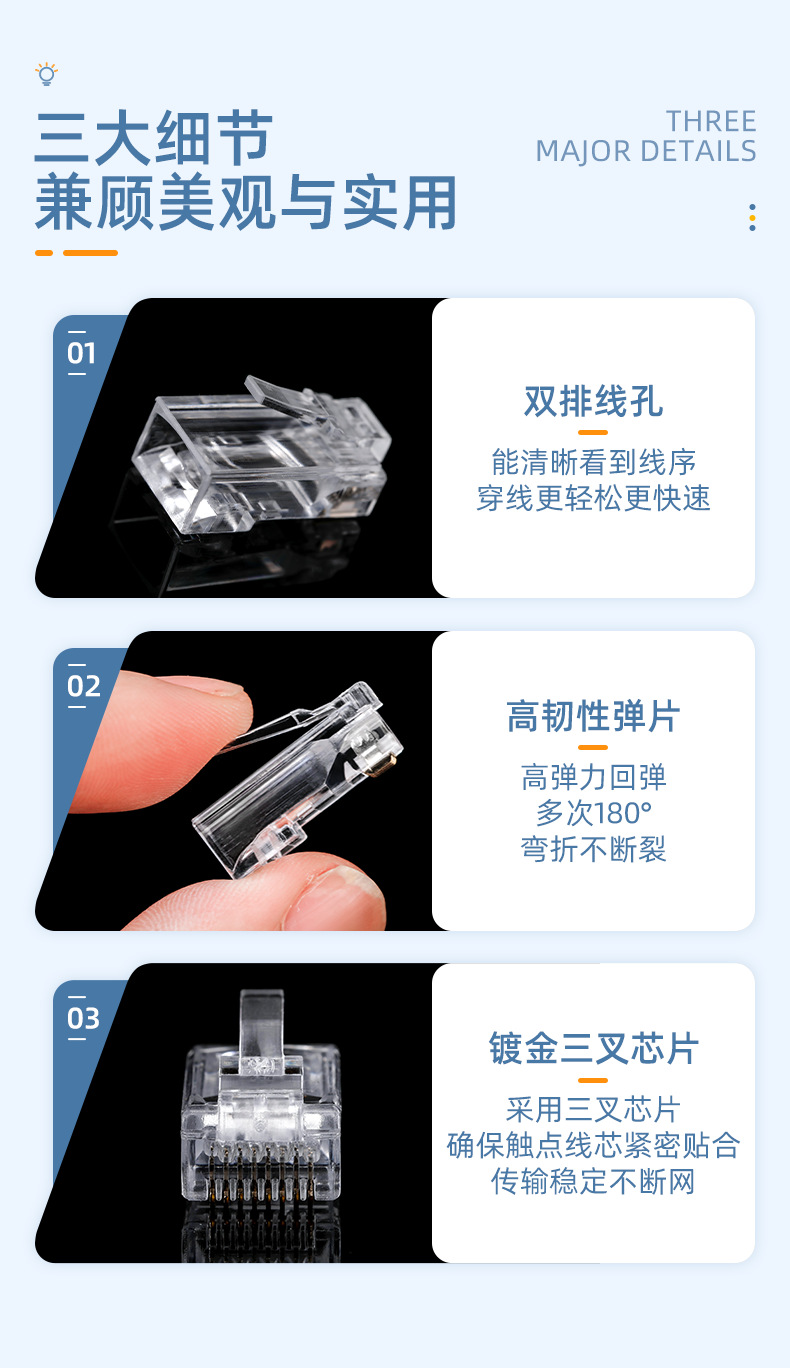 三大细节
兼顾美观与实用

THREE
MAJOR DETAILS

01

双排线孔

能清晰看到线序
穿线更轻松更快速

02

高韧性弹片

高弹力回弹
多次180°
弯折不断裂

03

镀金三叉芯片

采用三叉芯片
确保触点线芯紧密贴合
传输稳定不断网