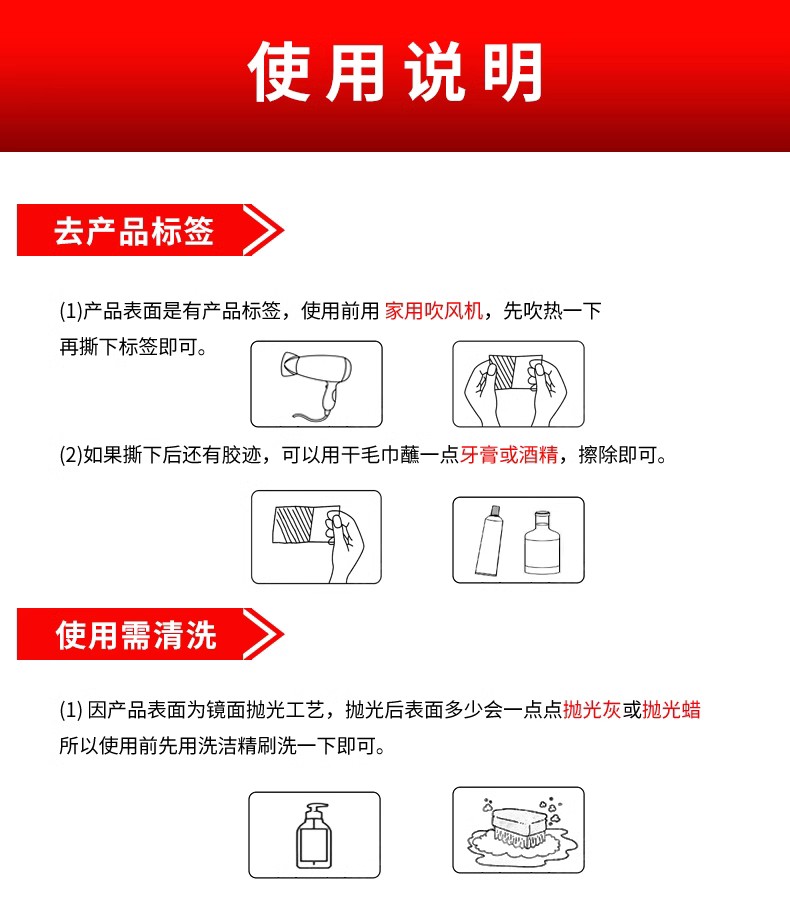 使用说明

去产品标签

(1)产品表面是有产品标签，使用前用 家用吹风机，先吹热一下再撕下标签即可。

(2)如果撕下后还有胶迹，可以用干毛巾蘸一点牙膏或酒精，擦除即可。

使用需清洗

(1) 因产品表面为镜面抛光工艺，抛光后表面多少会一点点抛光灰或抛光蜡所以使用前先用洗洁精刷洗一下即可。