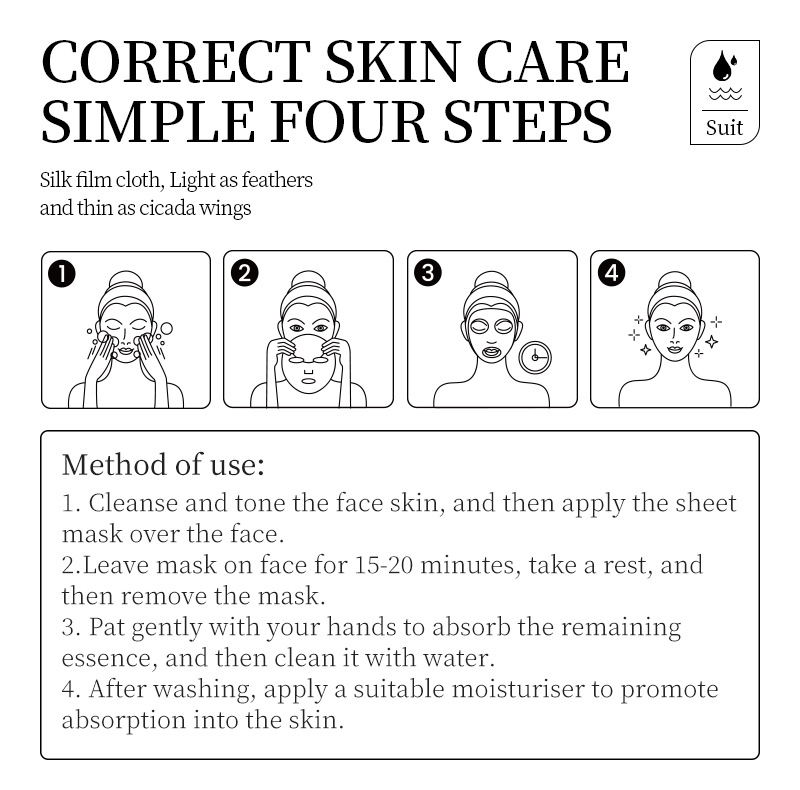 CORRECT SKIN CARE
SIMPLE FOUR STEPS

Suit

Silk film cloth, Light as feathers and thin as cicada wings

1

2

3

4

Method of use:
1. Cleanse and tone the face skin, and then apply the sheet mask over the face.
2.Leave mask on face for 15-20 minutes, take a rest, and then remove the mask.
3. Pat gently with your hands to absorb the remaining essence, and then clean it with water.
4. After washing, apply a suitable moisturiser to promote absorption into the skin.