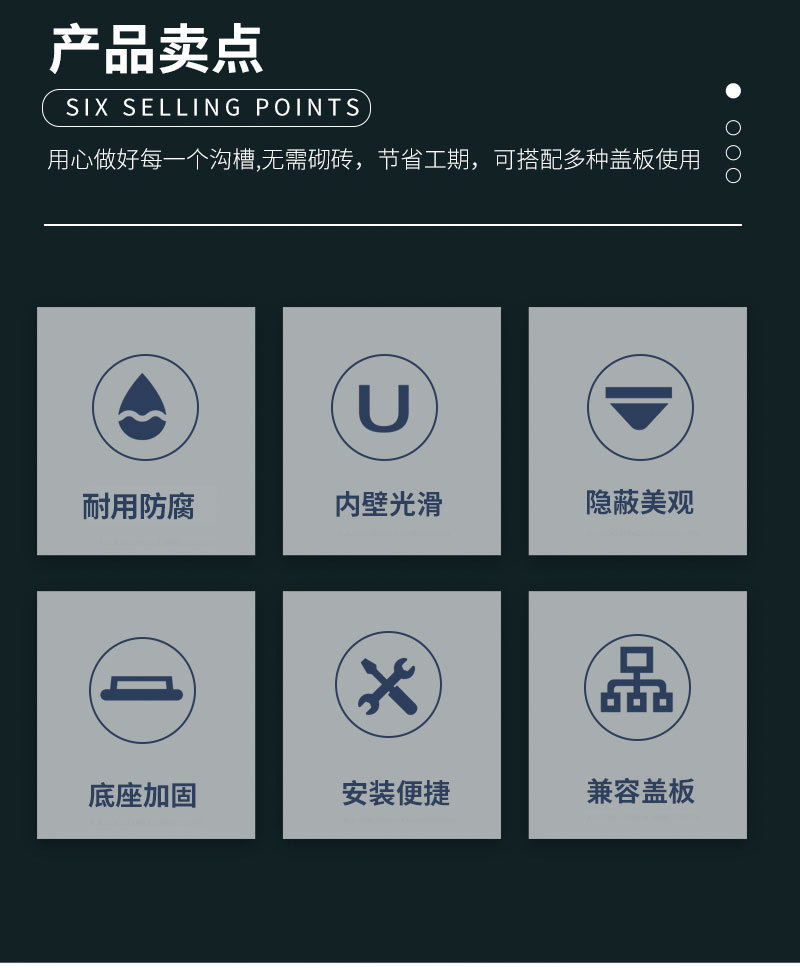 产品卖点

SIX SELLING POINTS

用心做好每一个沟槽,无需砌砖，节省工期，可搭配多种盖板使用

耐用防腐

内壁光滑

隐蔽美观

底座加固

安装便捷

兼容盖板