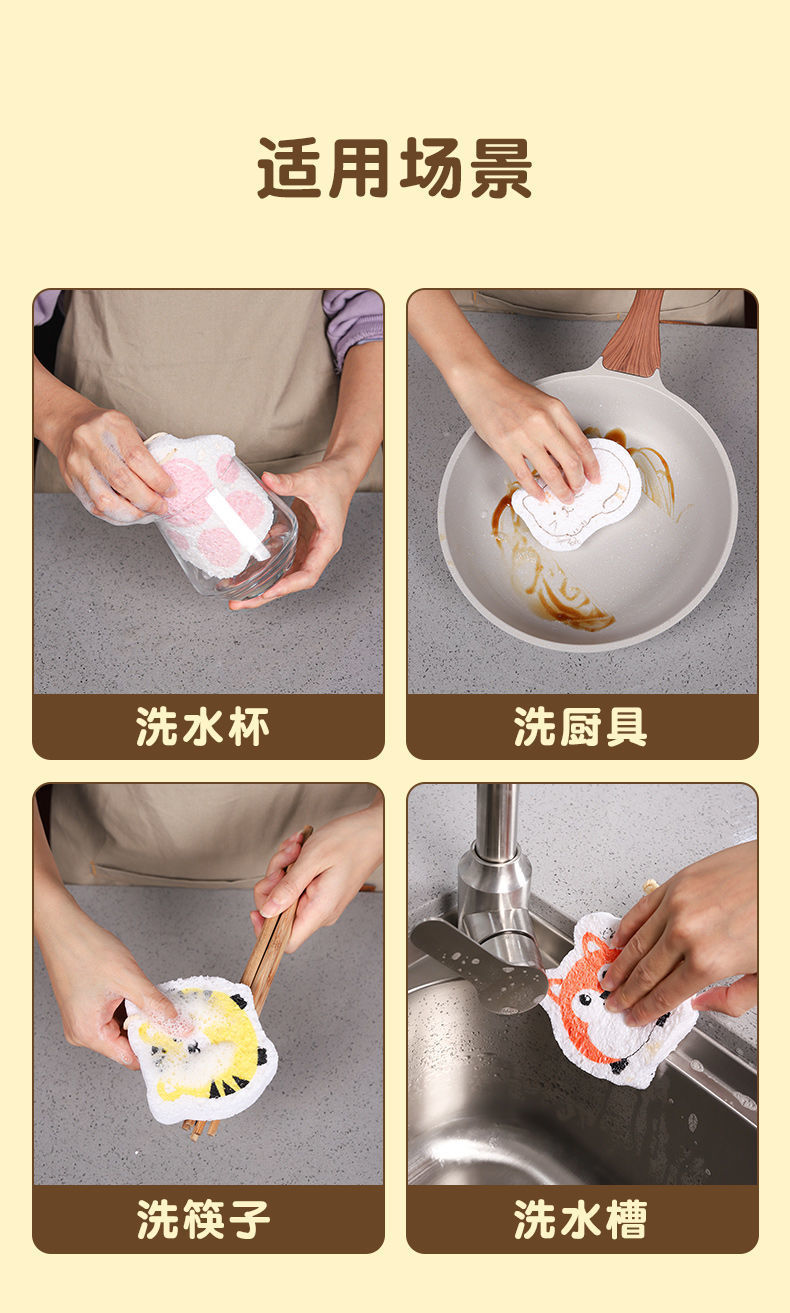 适用场景

洗水杯

洗厨具

洗筷子

洗水槽